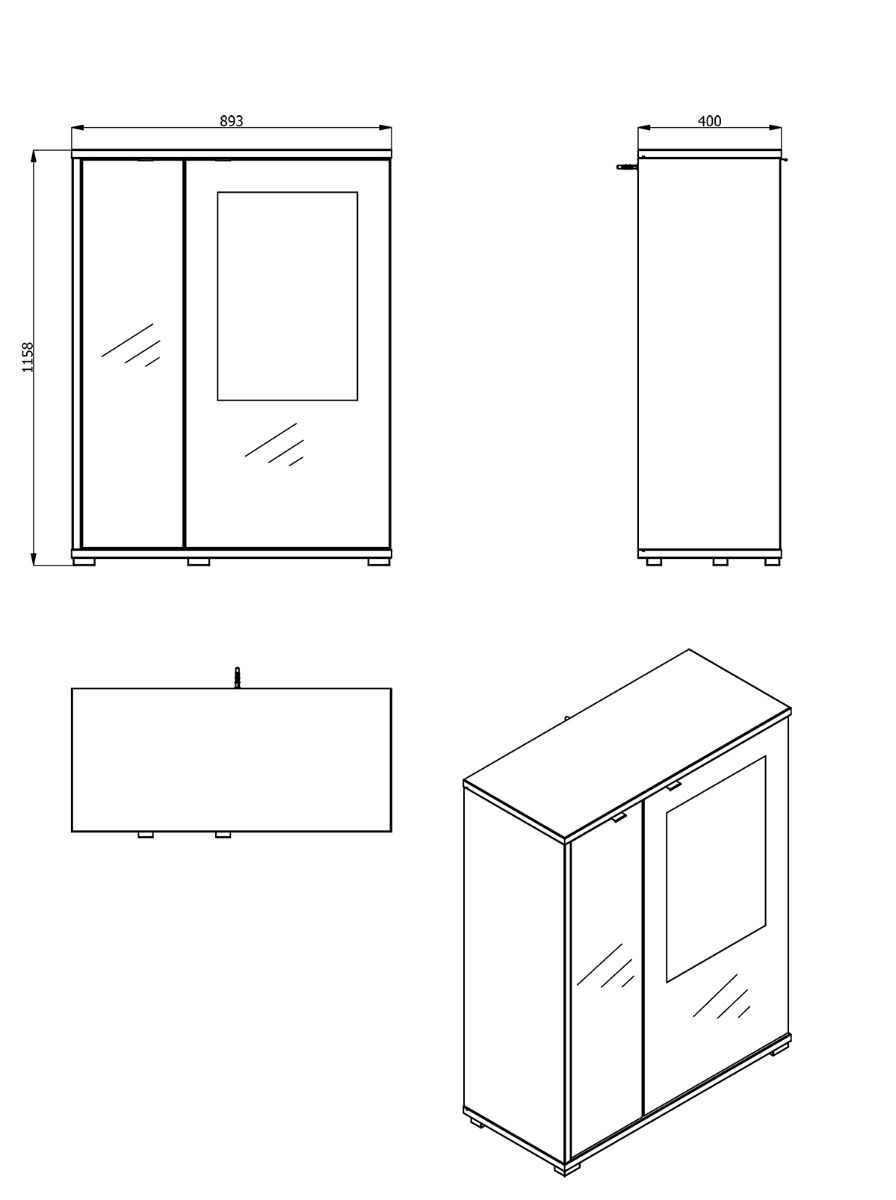 893
1158
400