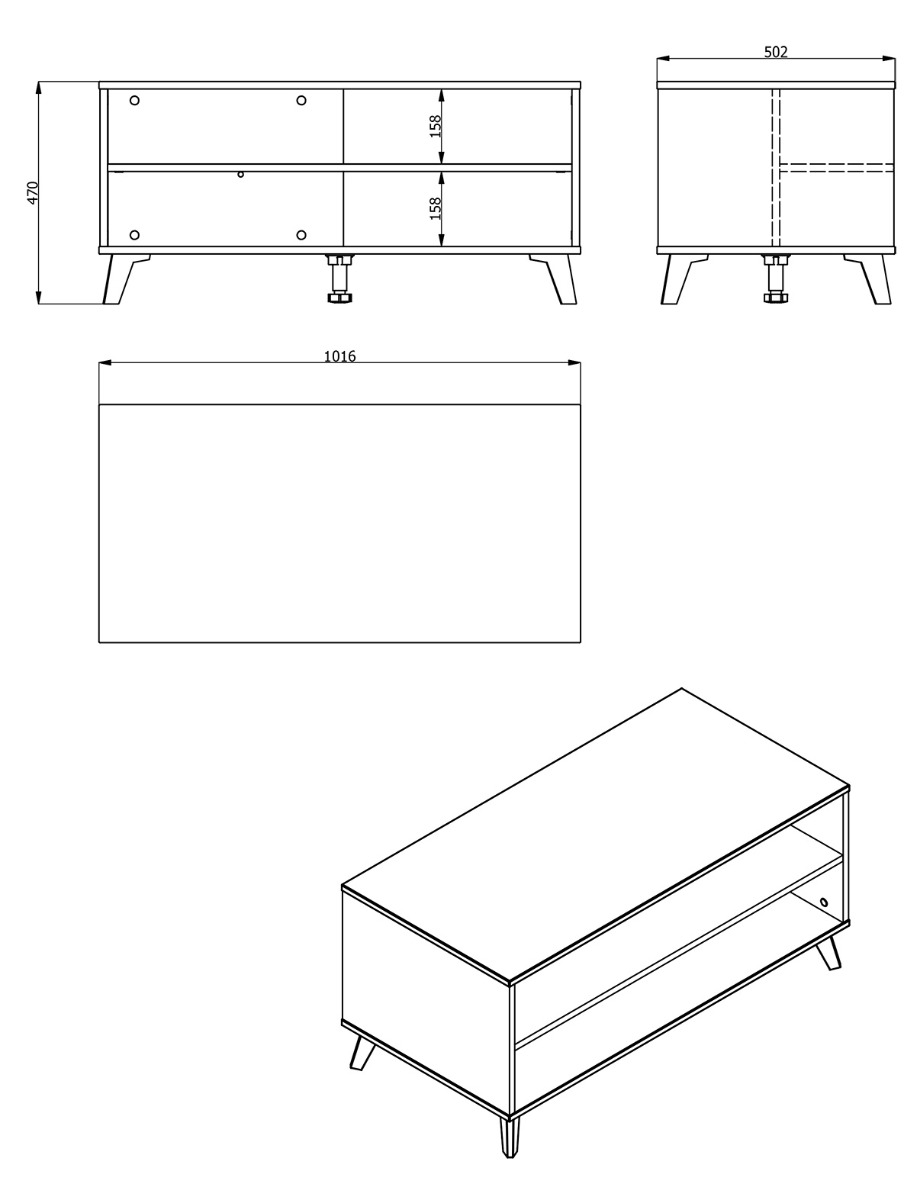 470

158

158

502

1016