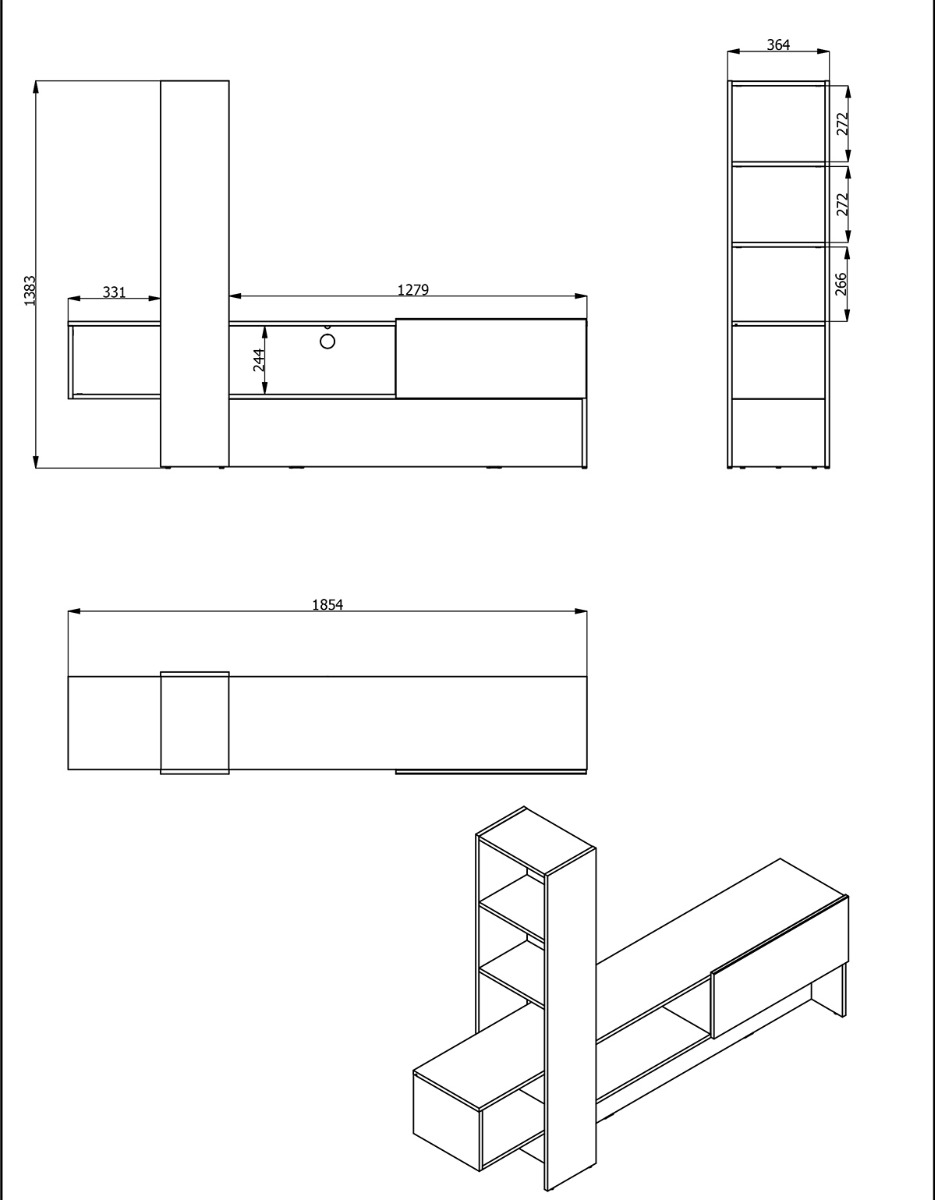 1383
331
1279
244
364
272
272
266
1854