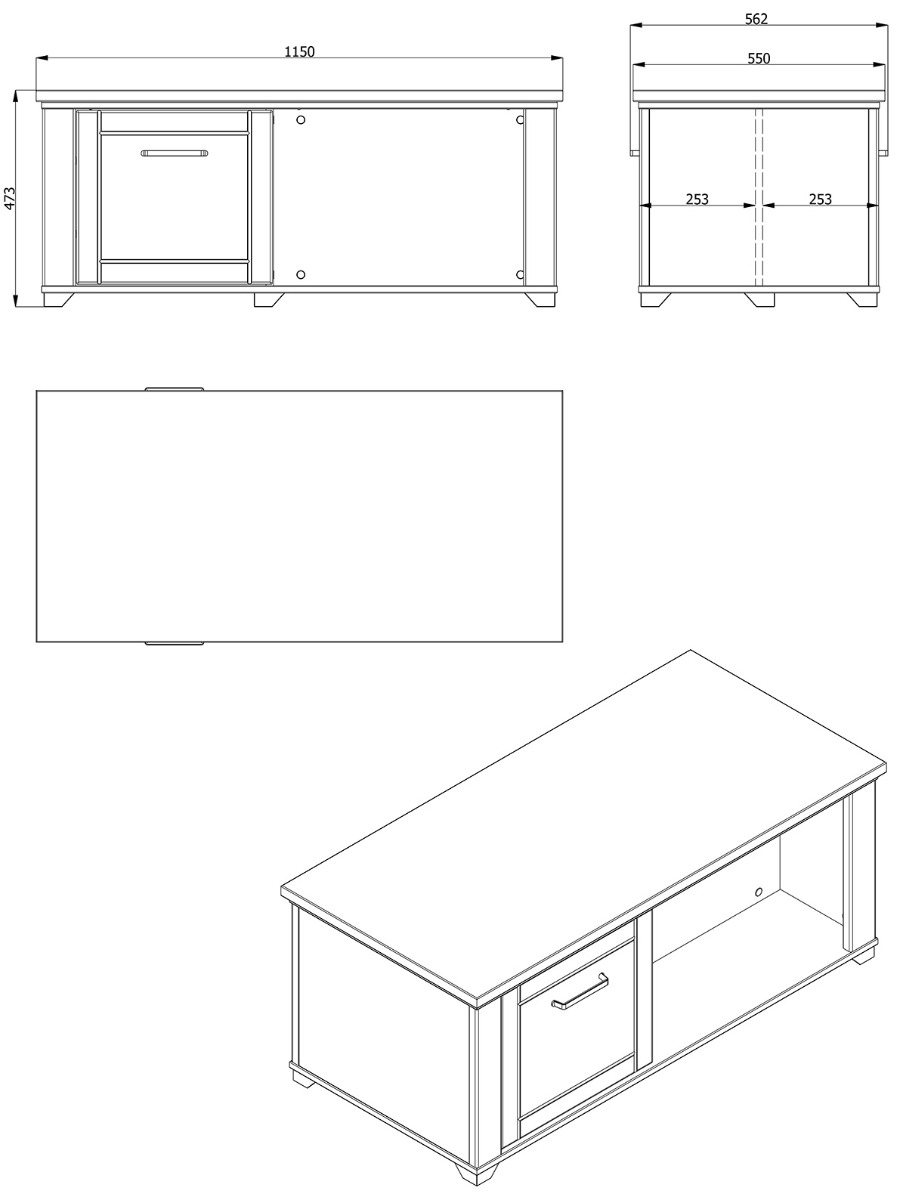 1150

473

562

550

253

253