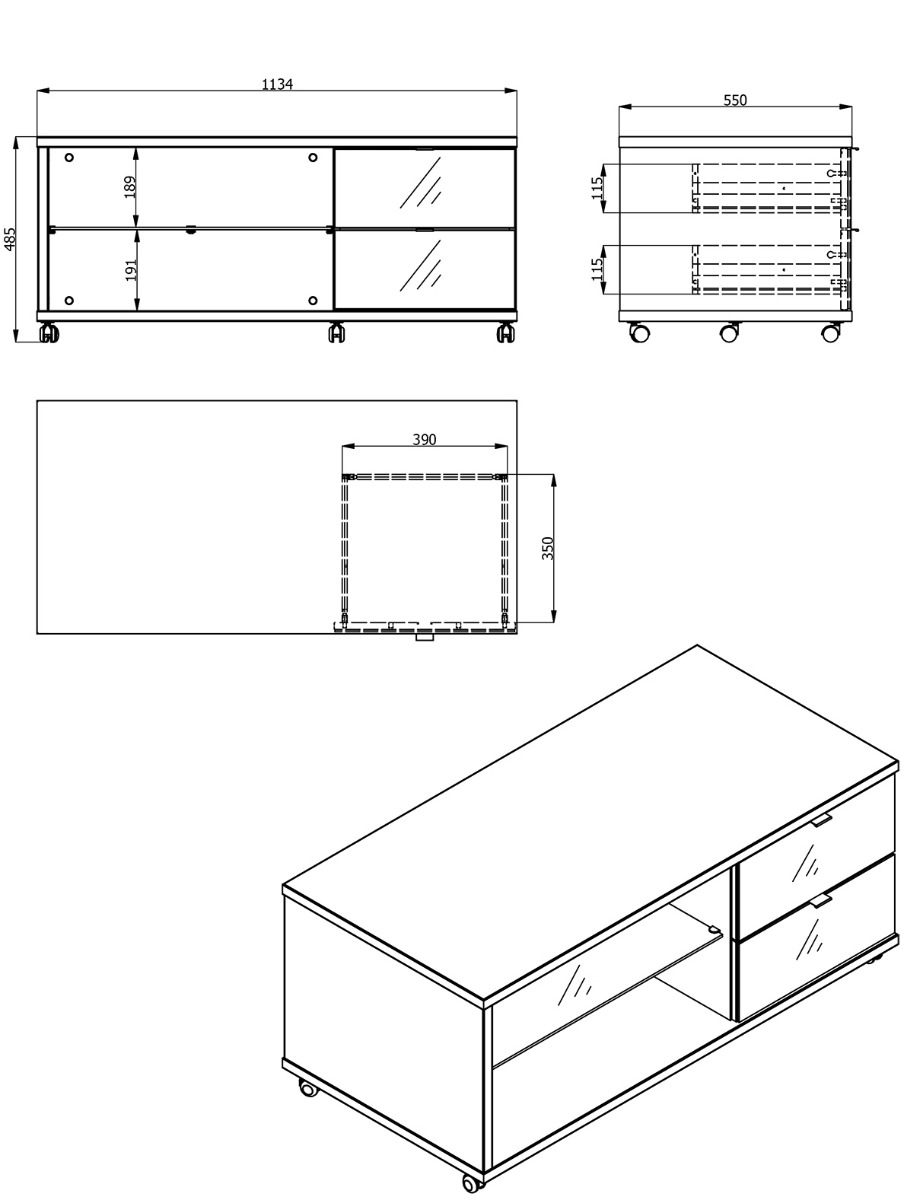 1134

485

189

191

550

115

115

390

350