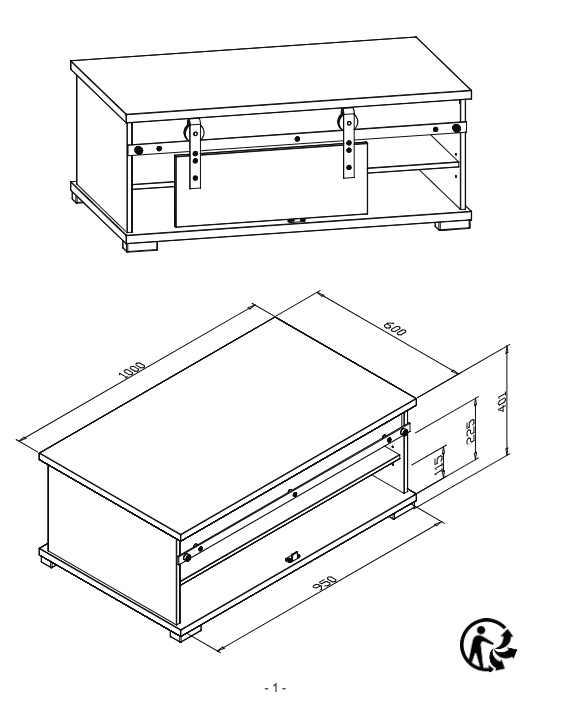 1000
600
401
225
115
950
- 1 -