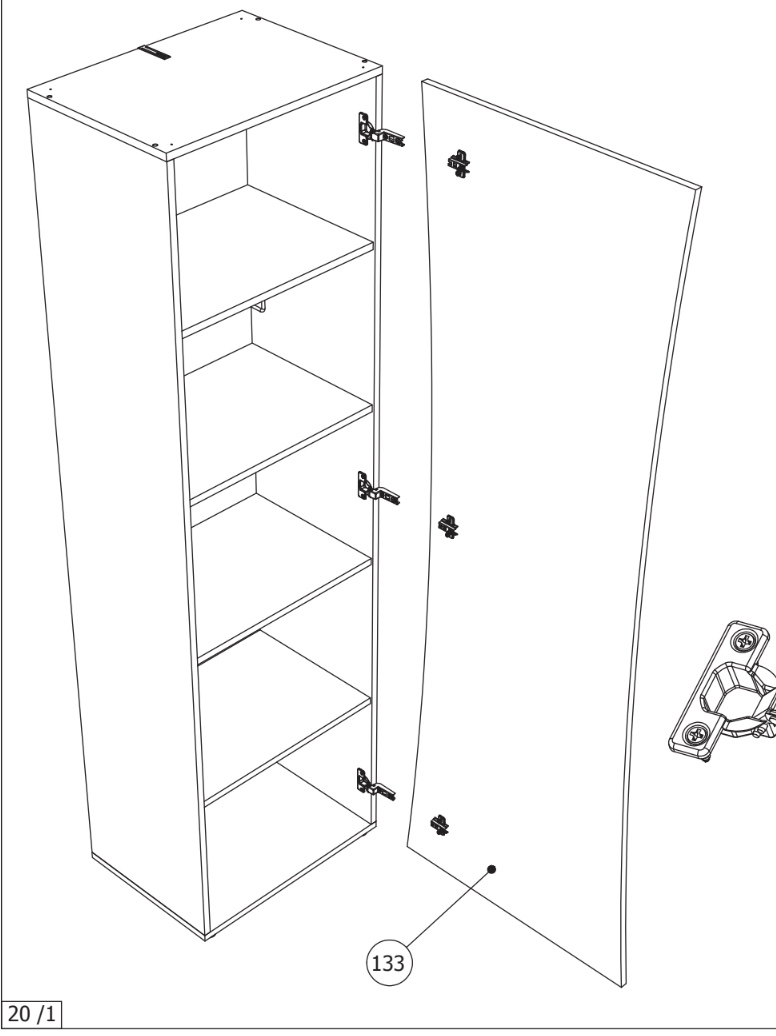 133

20 /1