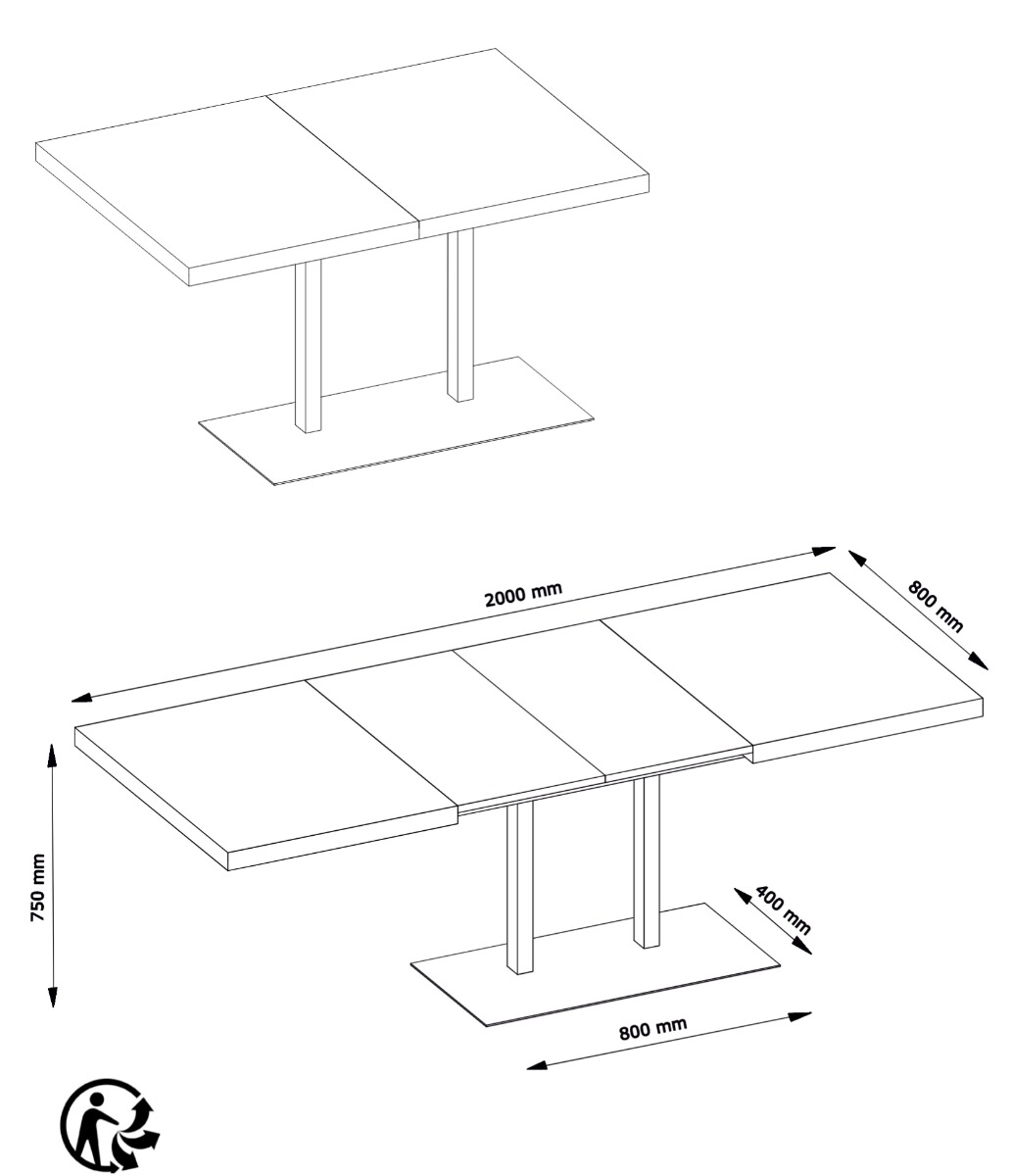 2000 mm
800 mm
750 mm
400 mm
800 mm