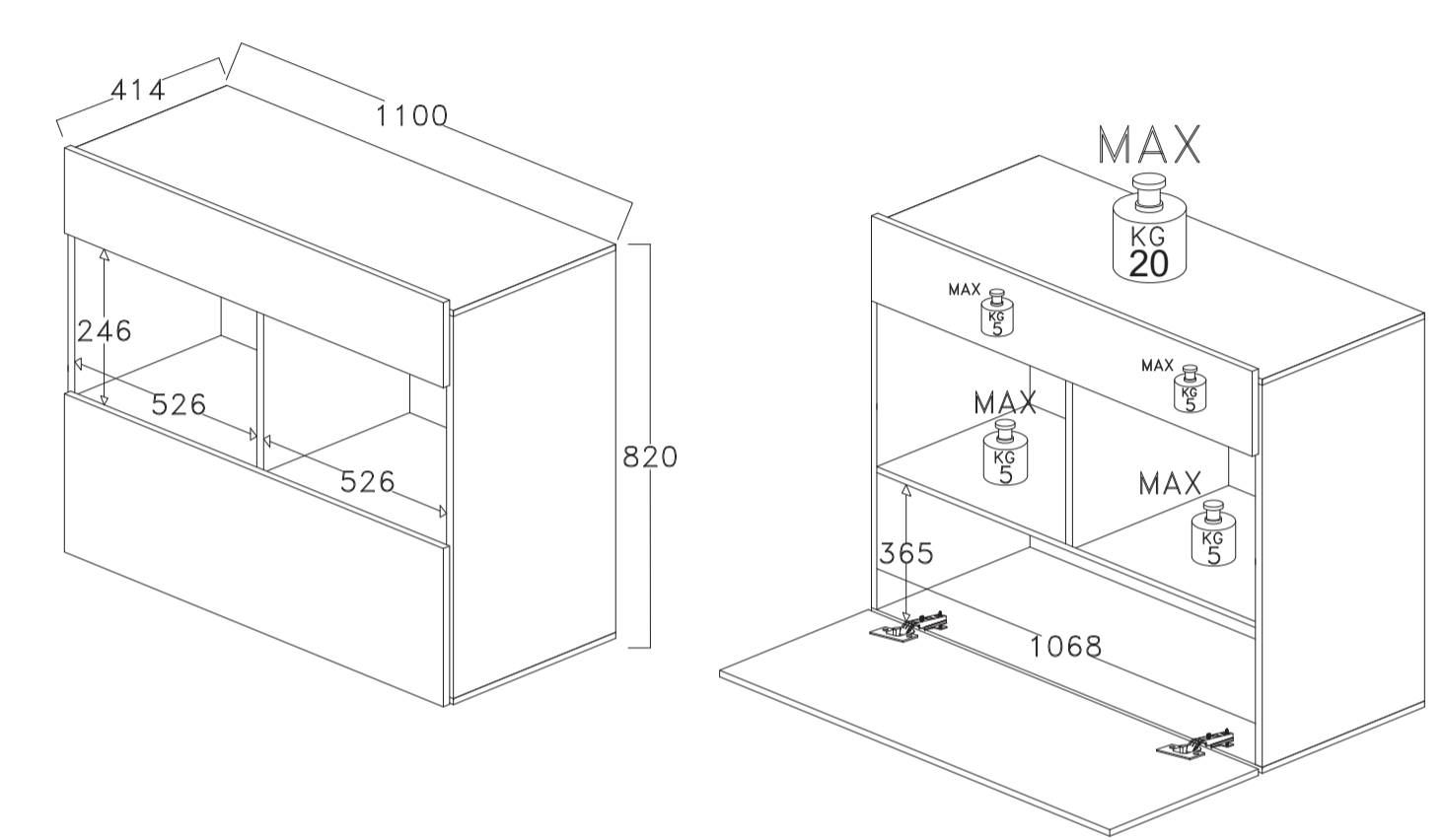 414
1100
246
526
526
820

MAX
KG
20
MAX
KG
5
MAX
KG
5
MAX
KG
5
MAX
KG
5
365
1068