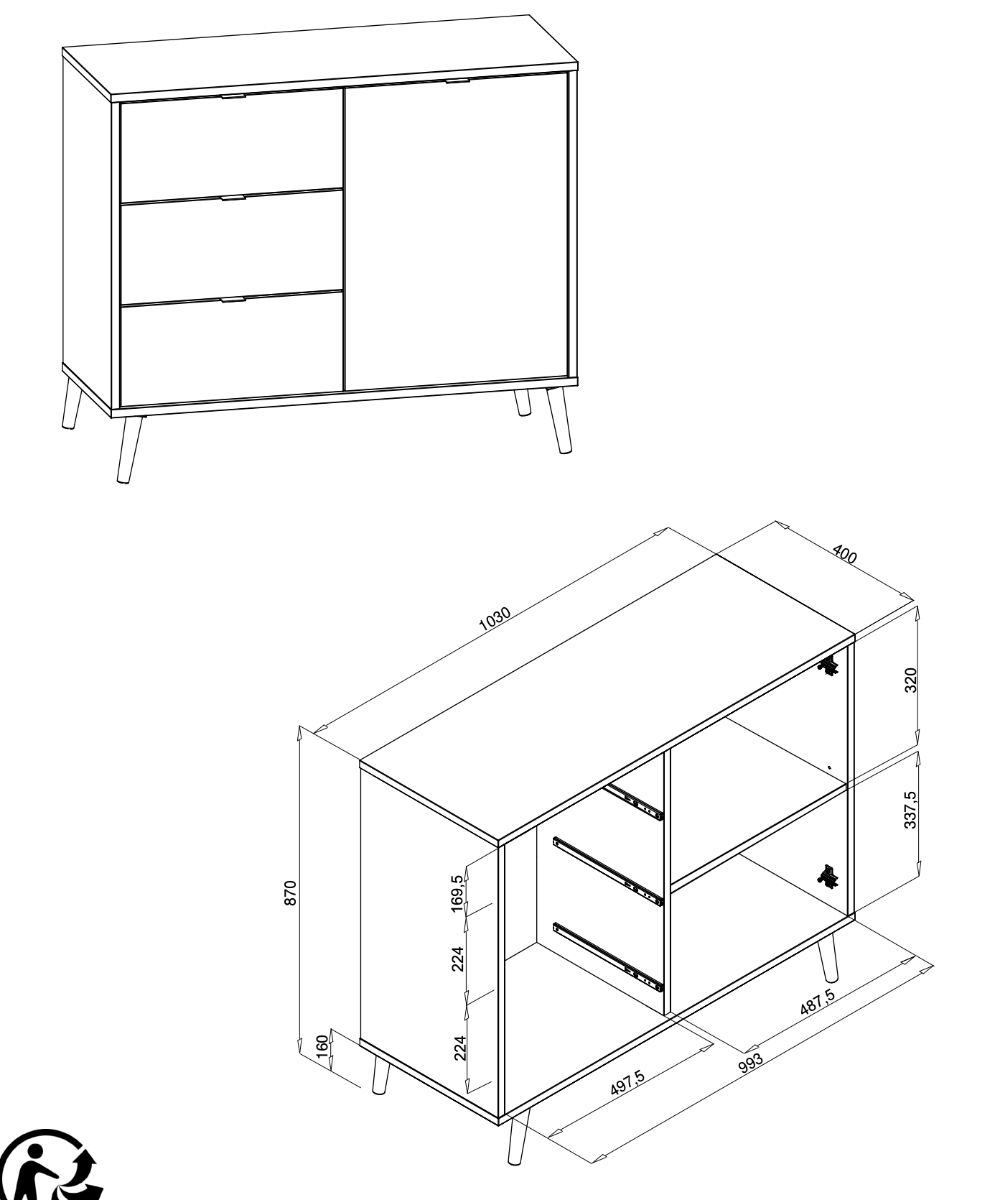 1030

400

320

337,5

870

169,5

224

224

160

497,5

487,5

993