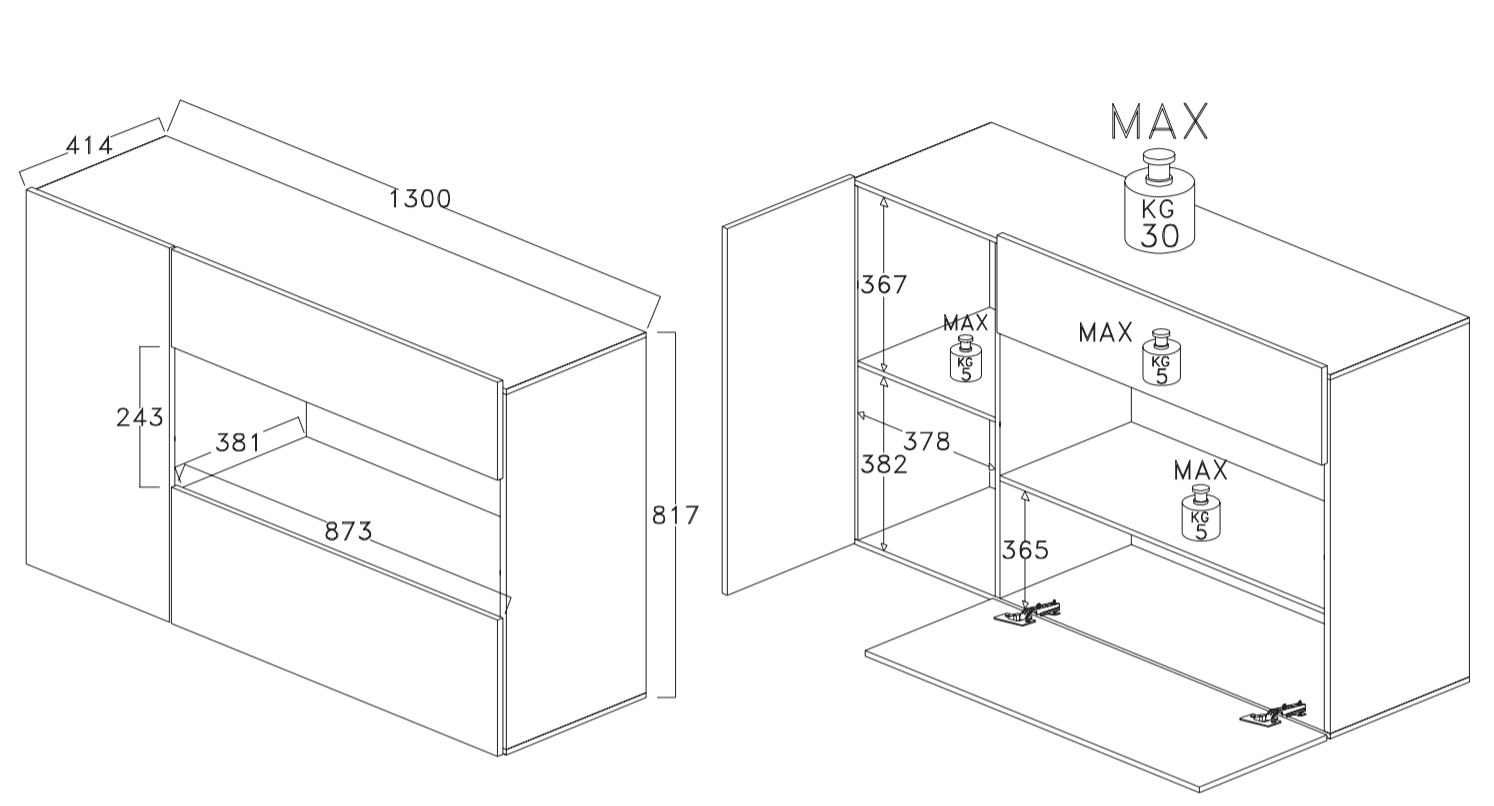 414
1300
243
381
873
817

MAX
KG
30
367
MAX
KG
5
MAX
KG
5
378
382
MAX
KG
5
365