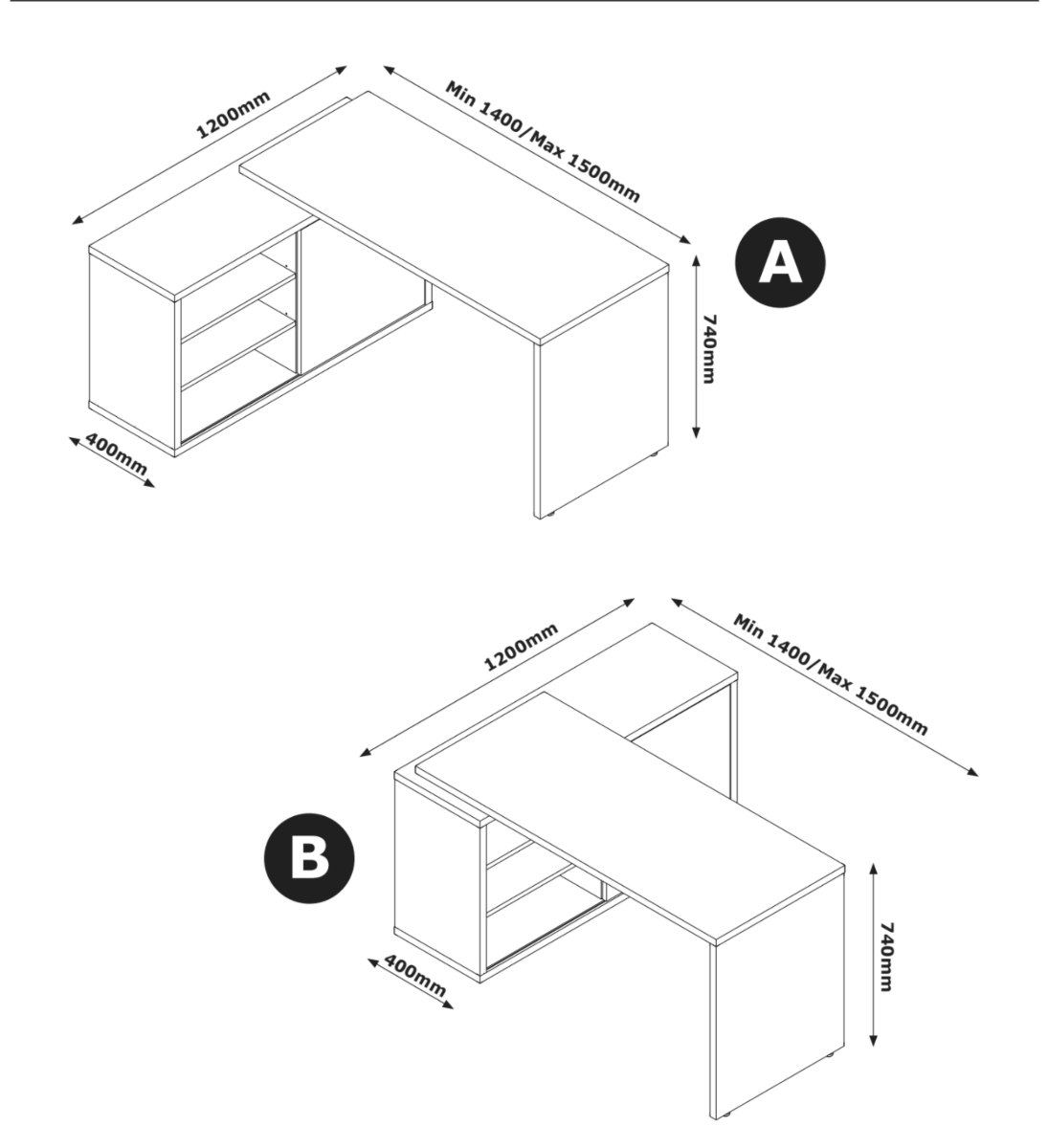 1200mm

Min 1400/Max 1500mm

A

740mm

400mm

1200mm

Min 1400/Max 1500mm

B

740mm

400mm