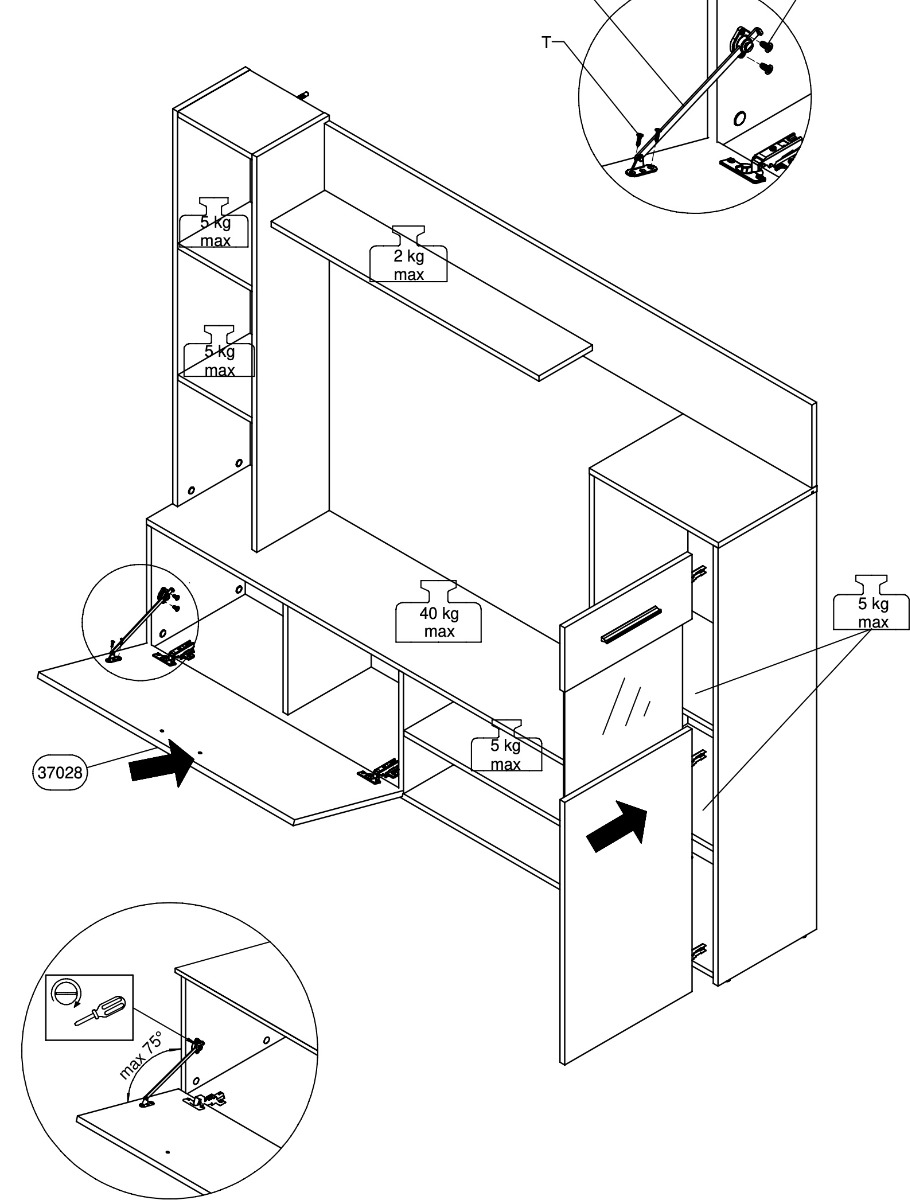 T

5 kg
max

2 kg
max

5 kg
max

40 kg
max

5 kg
max

5 kg
max

37028

max 75°