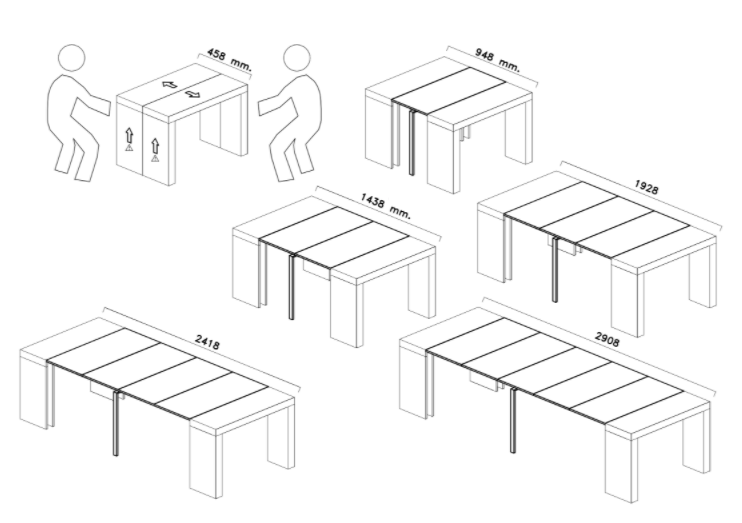 458 mm.

948 mm.

1438 mm.

1928

2418

2908