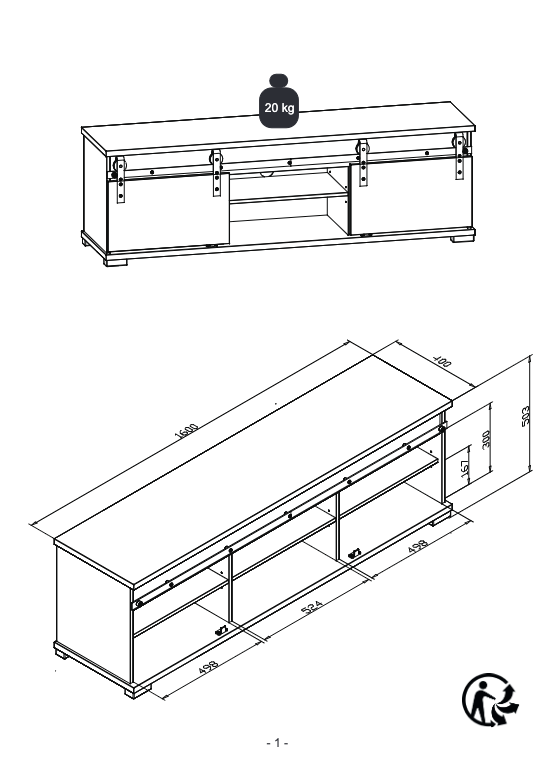 20 kg

1600

400

503

300

167

498

524

498

- 1 -