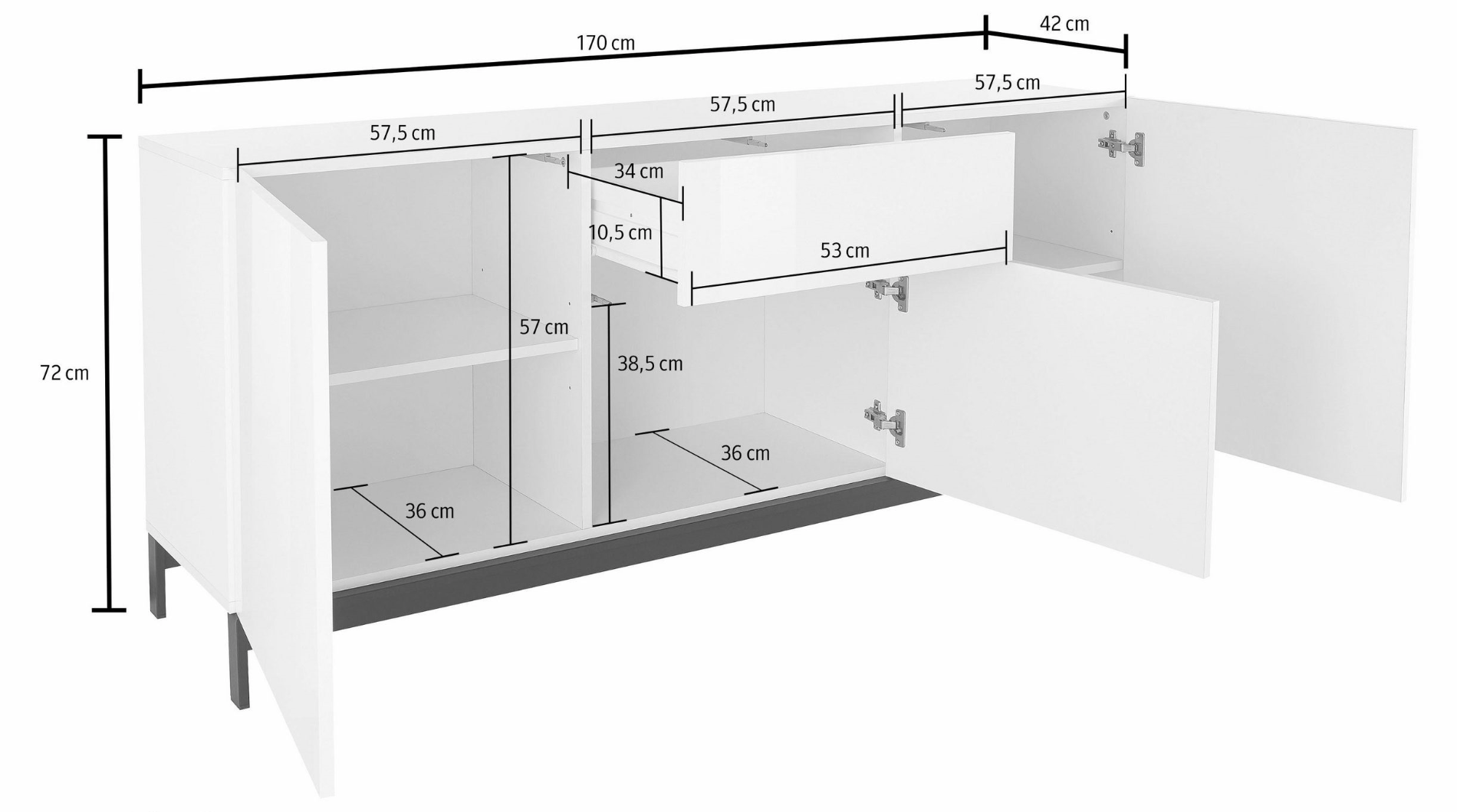 170 cm
42 cm
57,5 cm
57,5 cm
57,5 cm
34 cm
10,5 cm
53 cm
72 cm
57 cm
38,5 cm
36 cm
36 cm