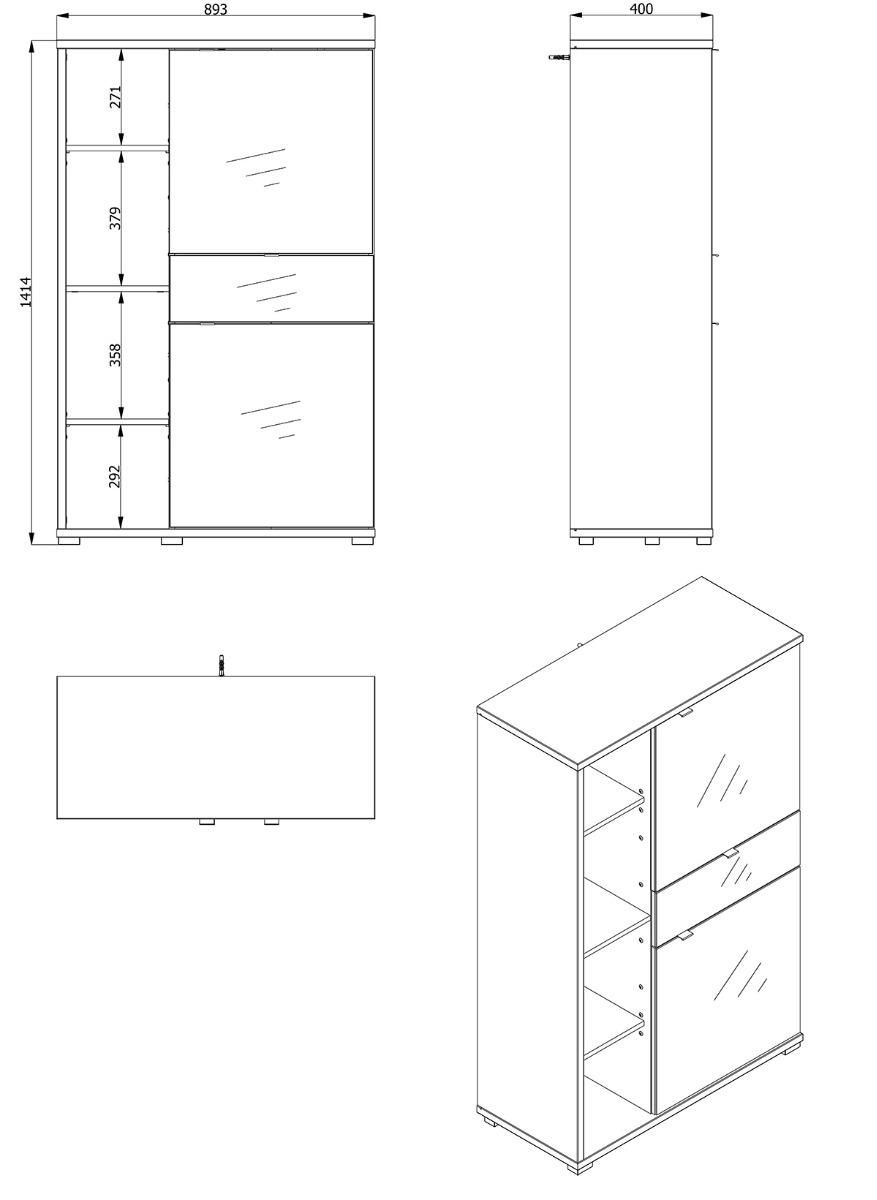 893

400

1414

271

379

358

292