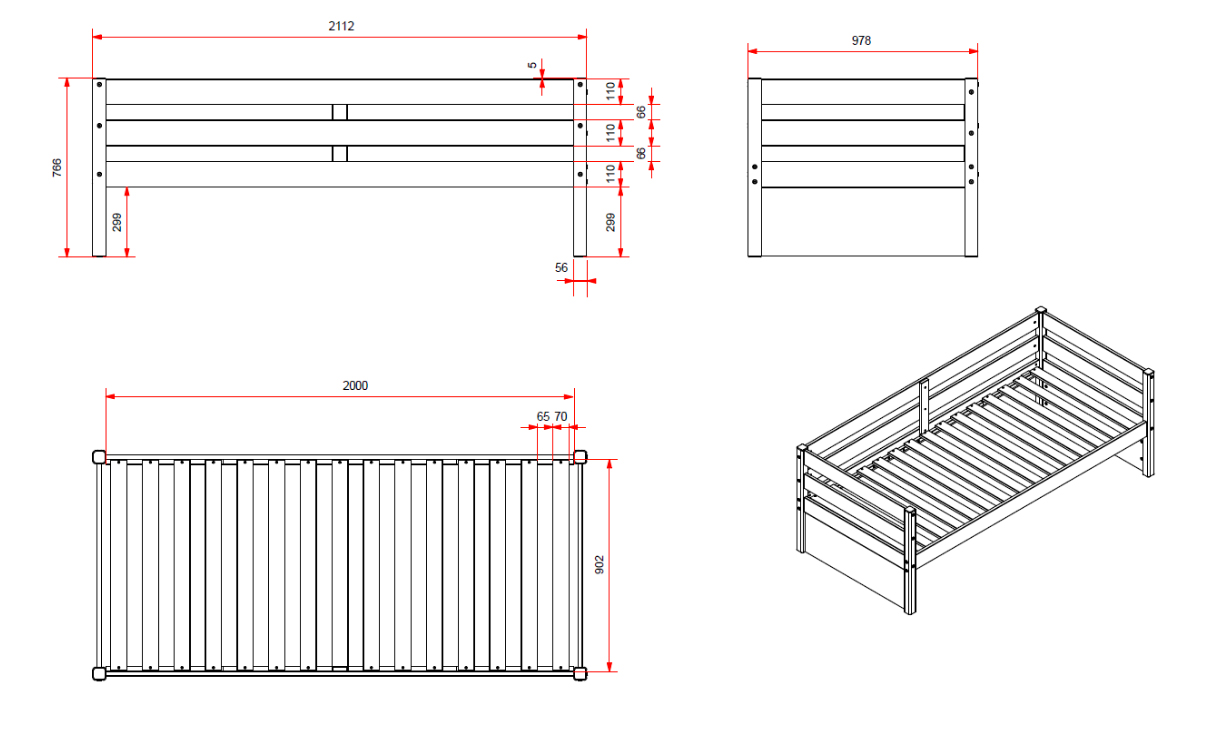 2112
5
110
66
110
66
110
766
299
299
56
978
2000
65
70
902