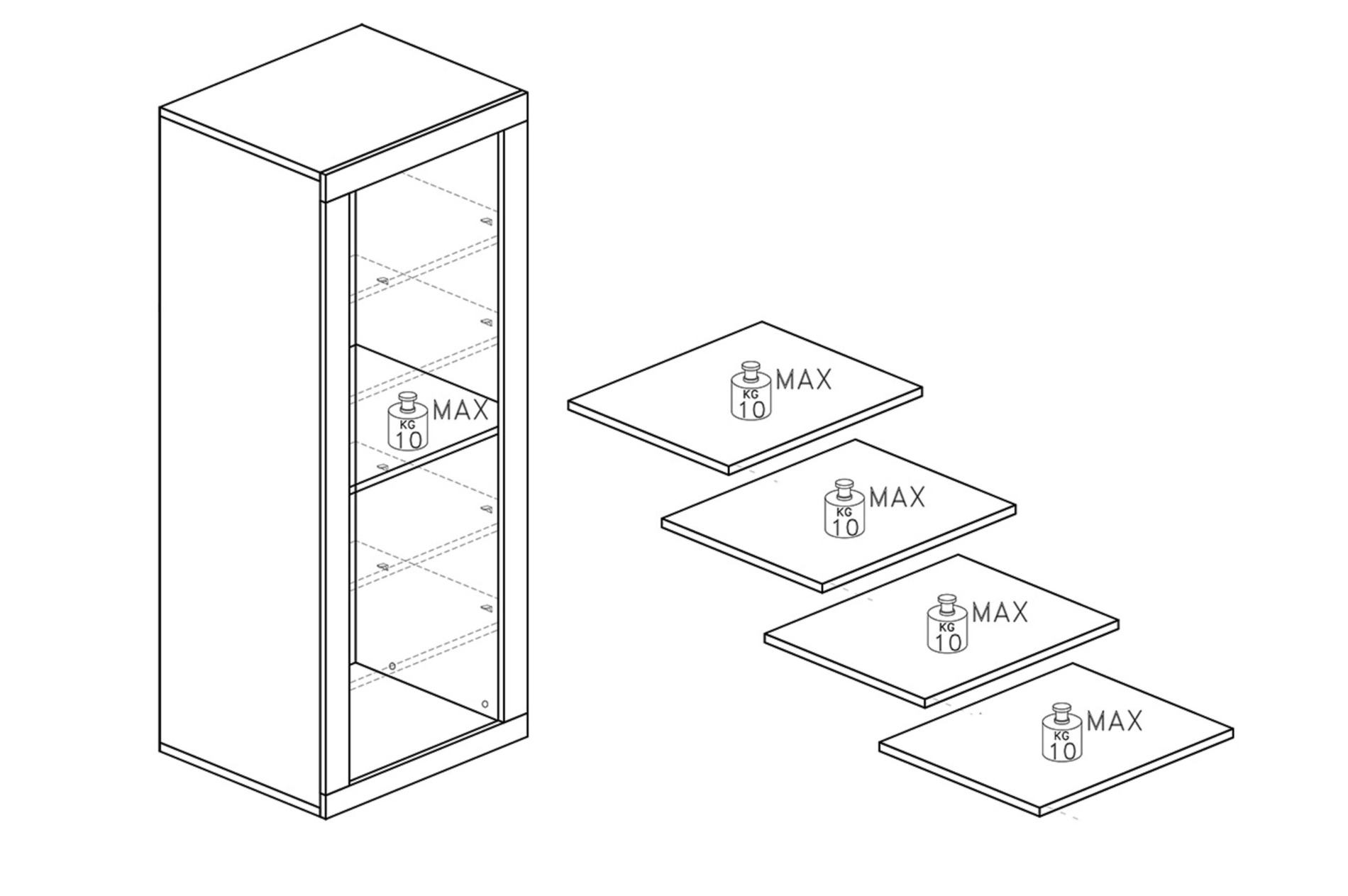 KG 10 MAX

KG 10 MAX

KG 10 MAX

KG 10 MAX

KG 10 MAX