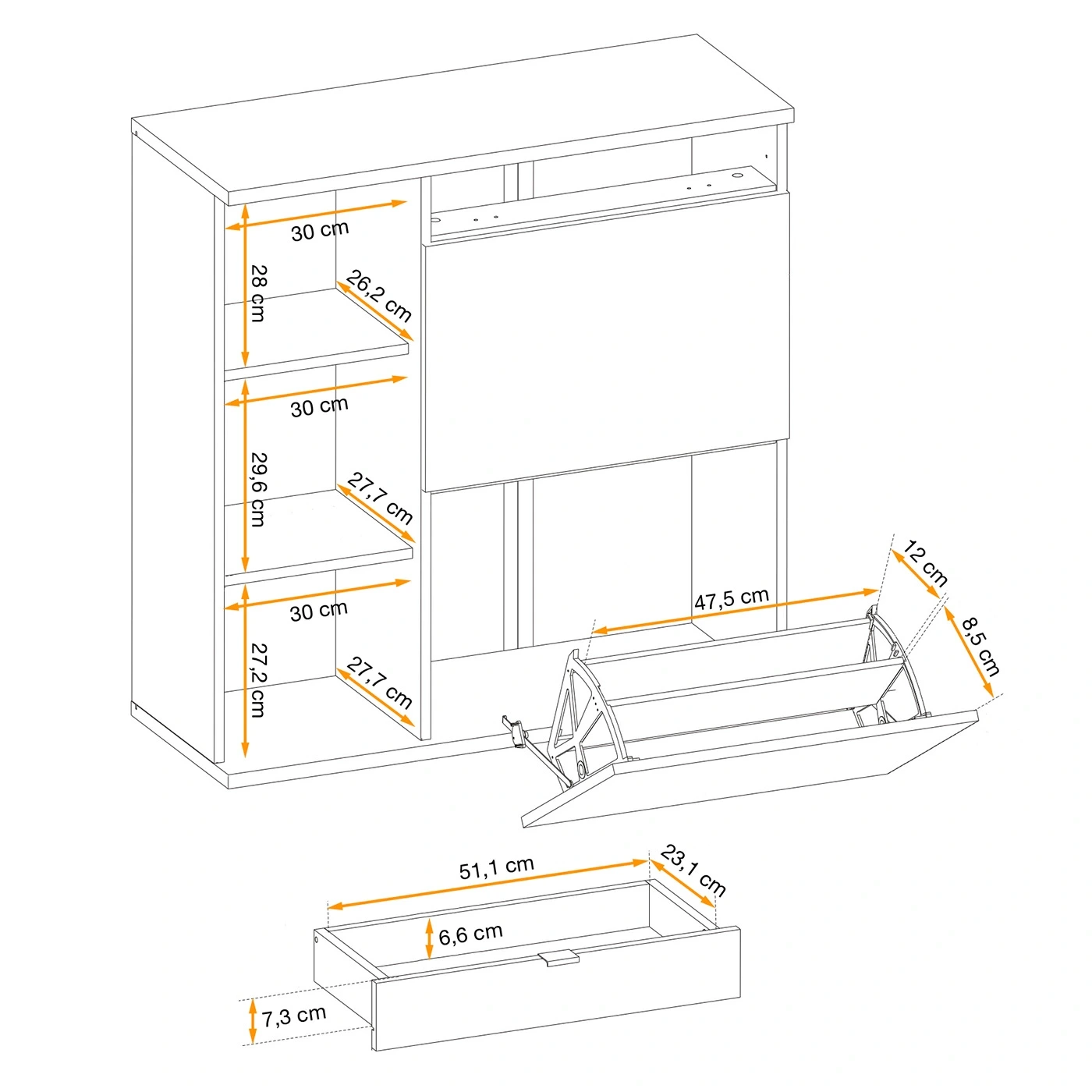 30 cm
28 cm
26,2 cm
30 cm
29,6 cm
27,7 cm
30 cm
27,2 cm
27,7 cm
47,5 cm
12 cm
8,5 cm
51,1 cm
23,1 cm
6,6 cm
7,3 cm