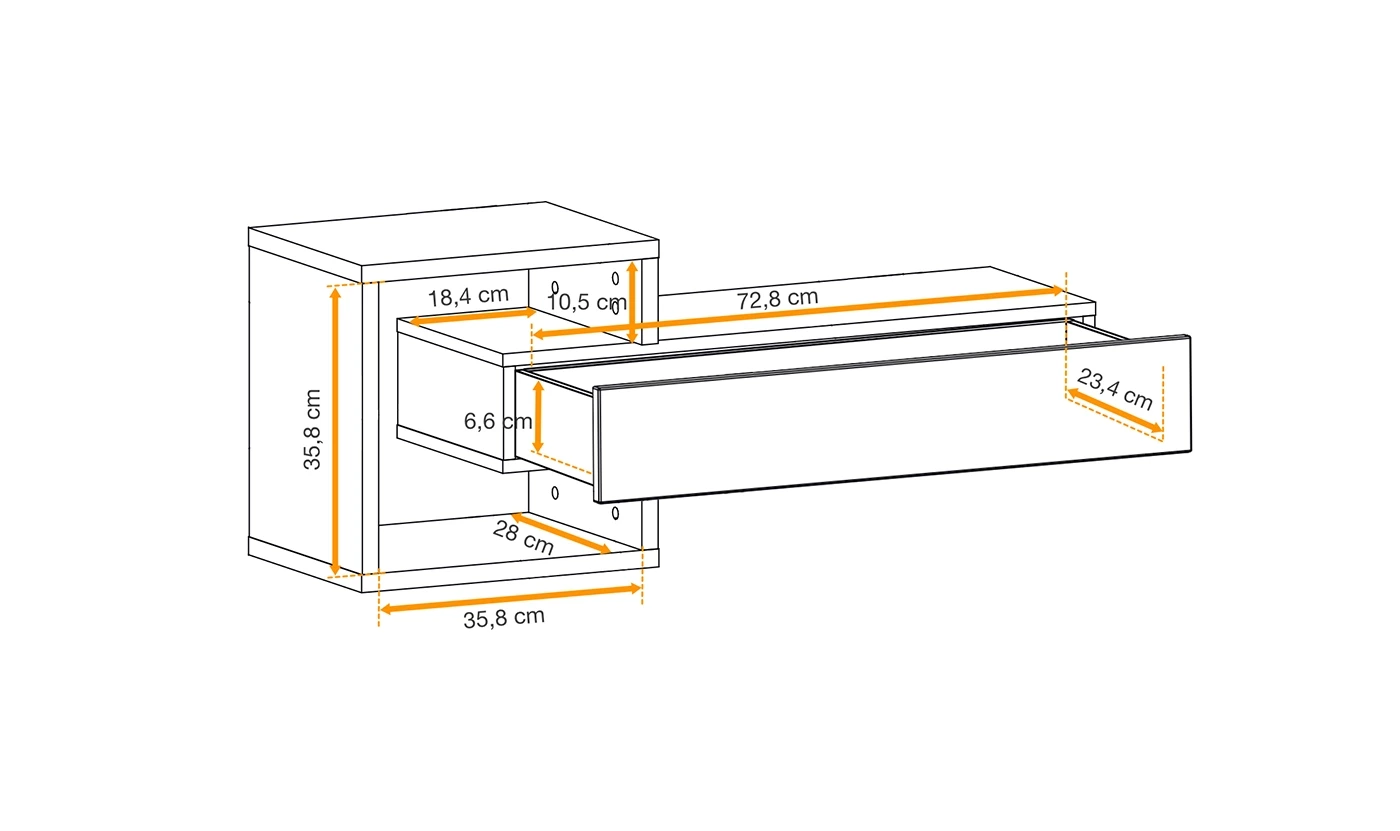 18,4 cm
10,5 cm
72,8 cm
35,8 cm
6,6 cm
23,4 cm
28 cm
35,8 cm