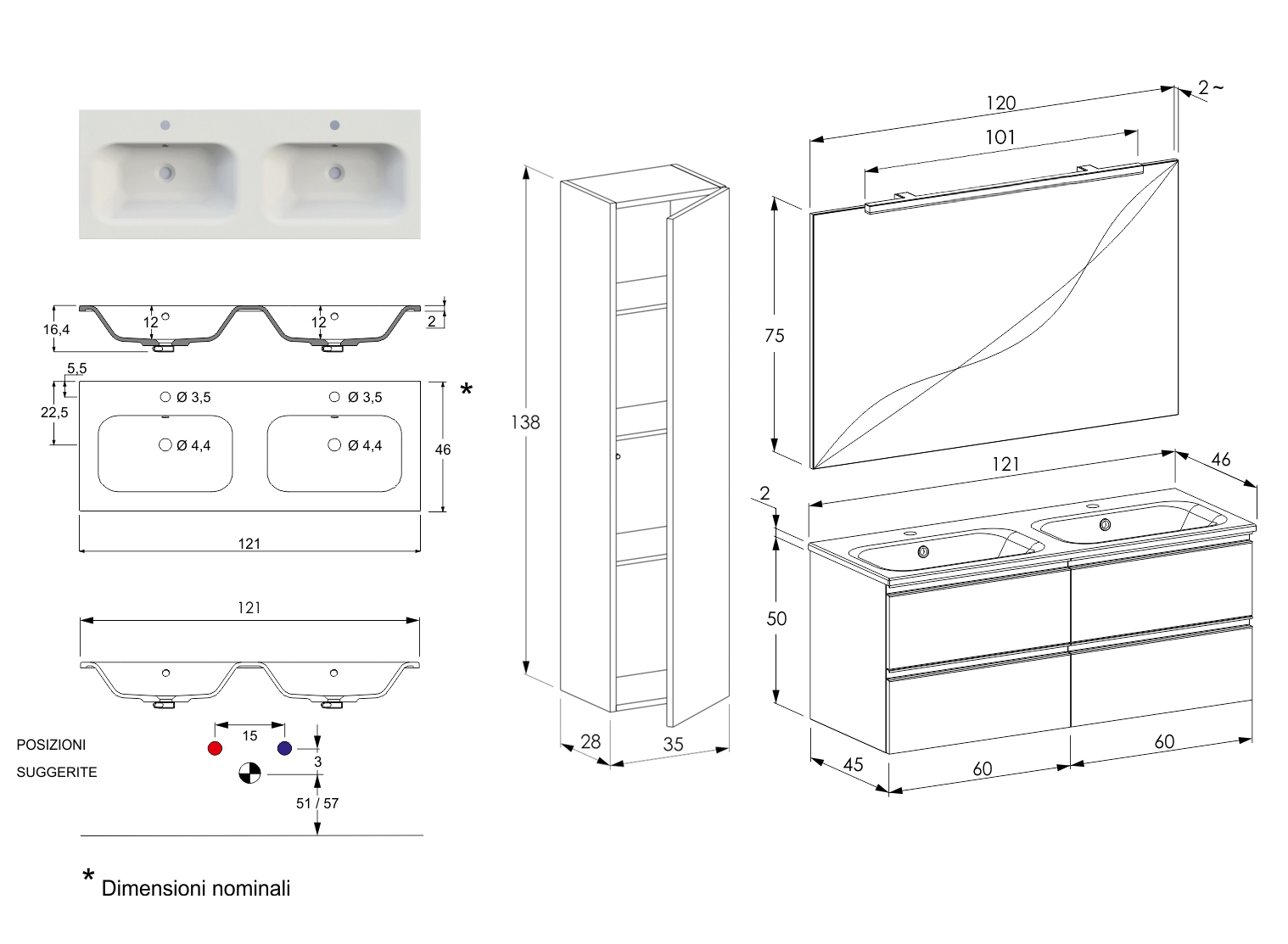 16,4
12
12
2
5,5
22,5
Ø 3,5
Ø 3,5
Ø 4,4
Ø 4,4
46
*
121
121
POSIZIONI
SUGGERITE
15
3
51 / 57
* Dimensioni nominali
138
28
35
120
2 ~
101
75
121
46
2
50
45
60
60