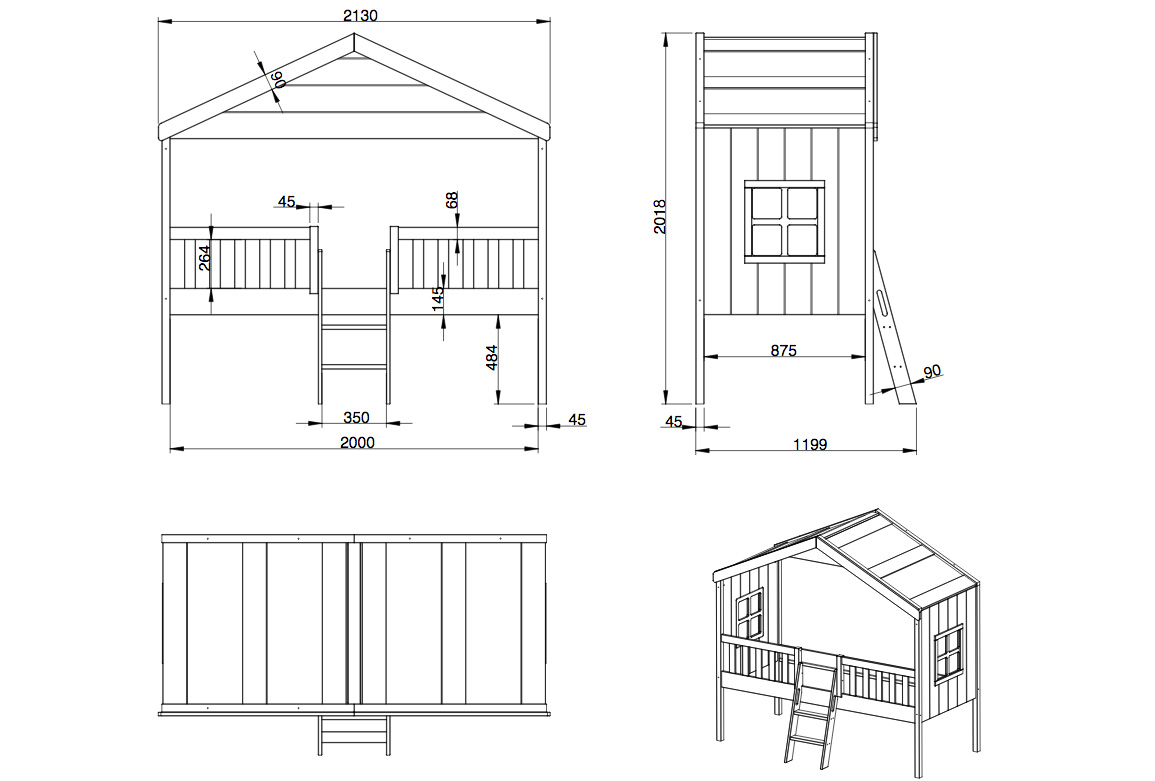 2130

90

45

68

264

145

484

350

45

2000

2018

875

90

45

1199