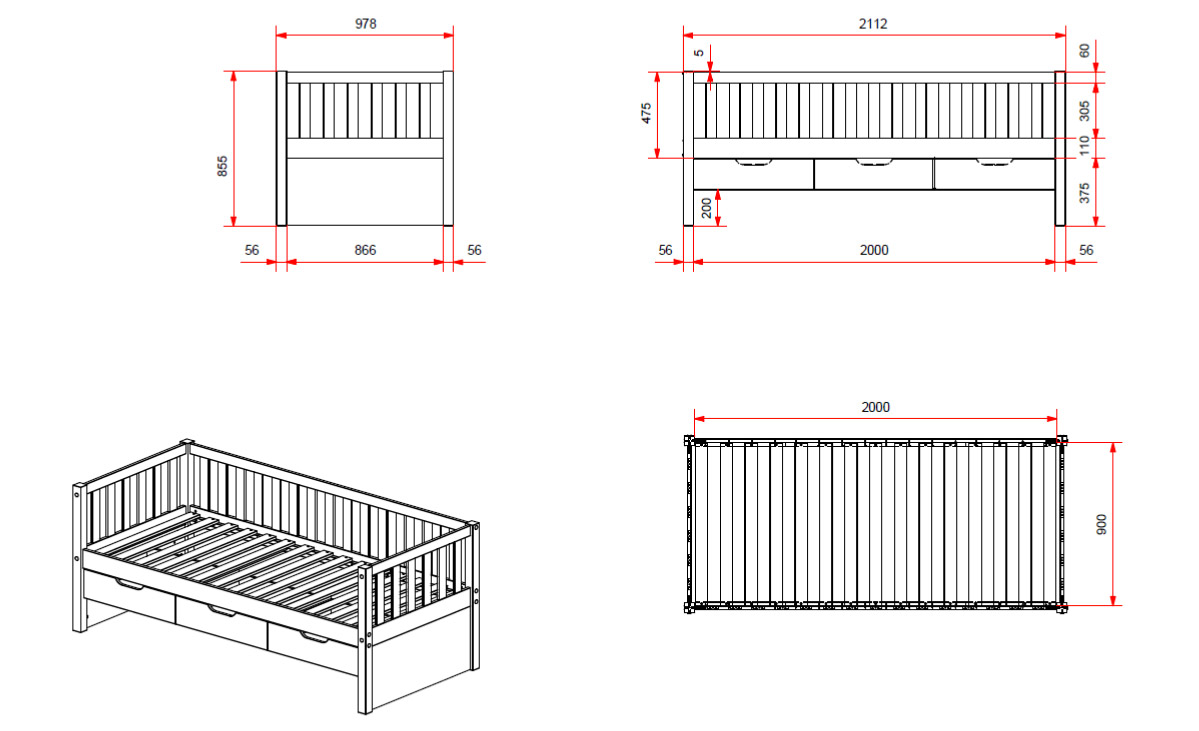 978

855

56 866 56

2112

5

475

60

305

110

375

200

56 2000 56

2000

900