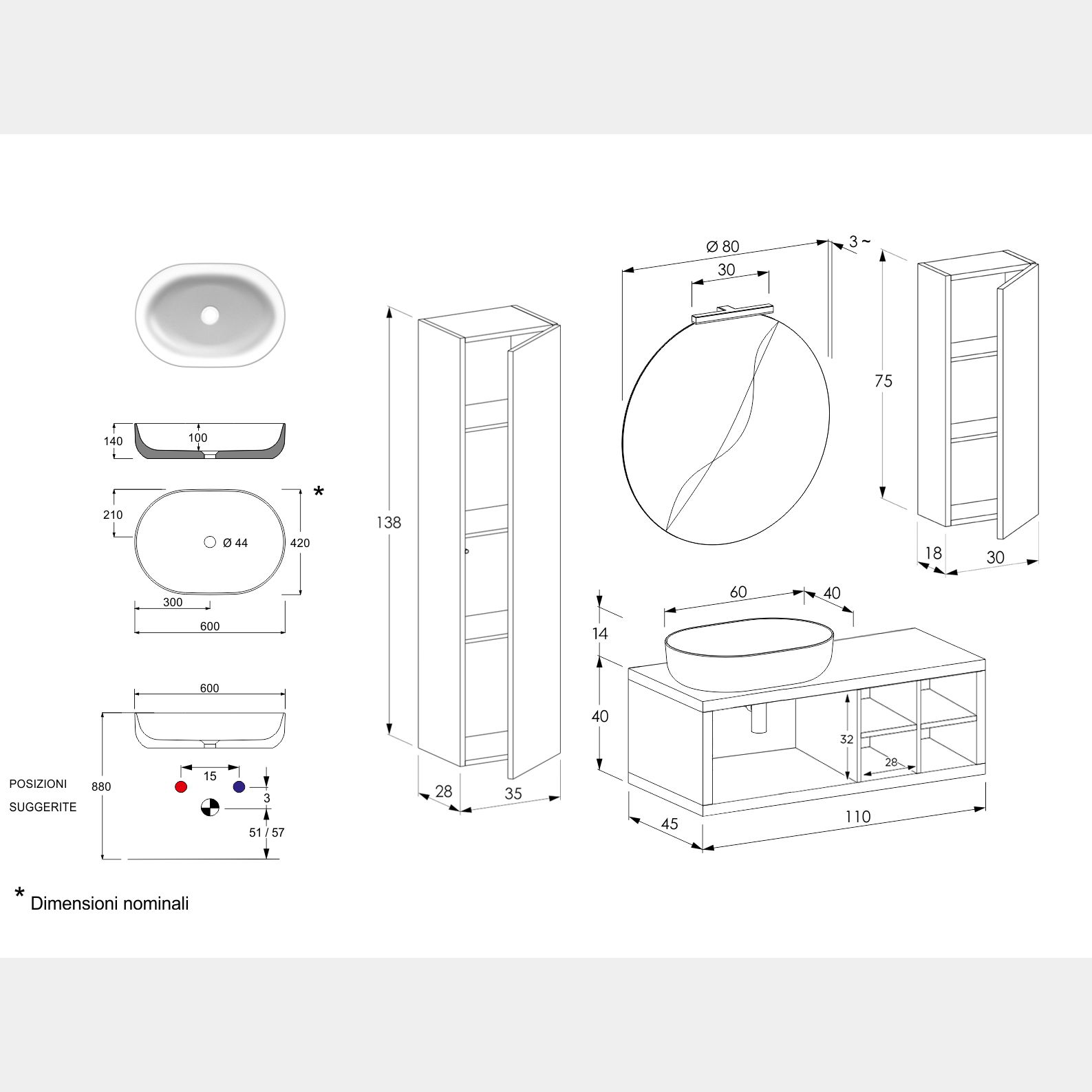 140
100

210
Ø 44
420
*
300
600

600
880
POSIZIONI
SUGGERITE
15
3
51 / 57

* Dimensioni nominali

138
28
35

Ø 80
30
3 ~

75
18
30

60
40
14
40
32
28
45
110