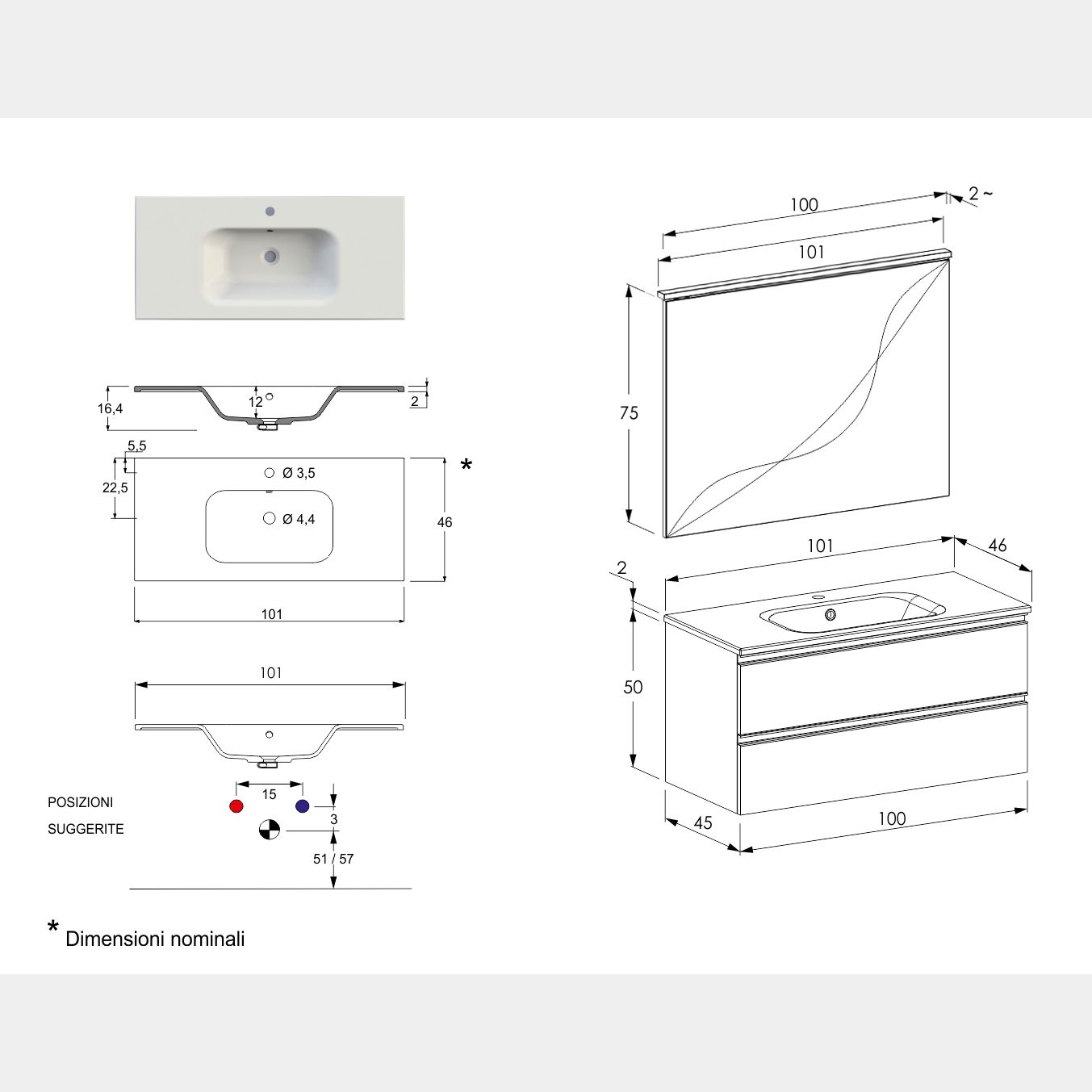 16,4
12
2
5,5
22,5
Ø 3,5
Ø 4,4
46
*
101
101
POSIZIONI
SUGGERITE
15
3
51 / 57
* Dimensioni nominali

100
2 ~
101
75
101
46
2
50
45
100