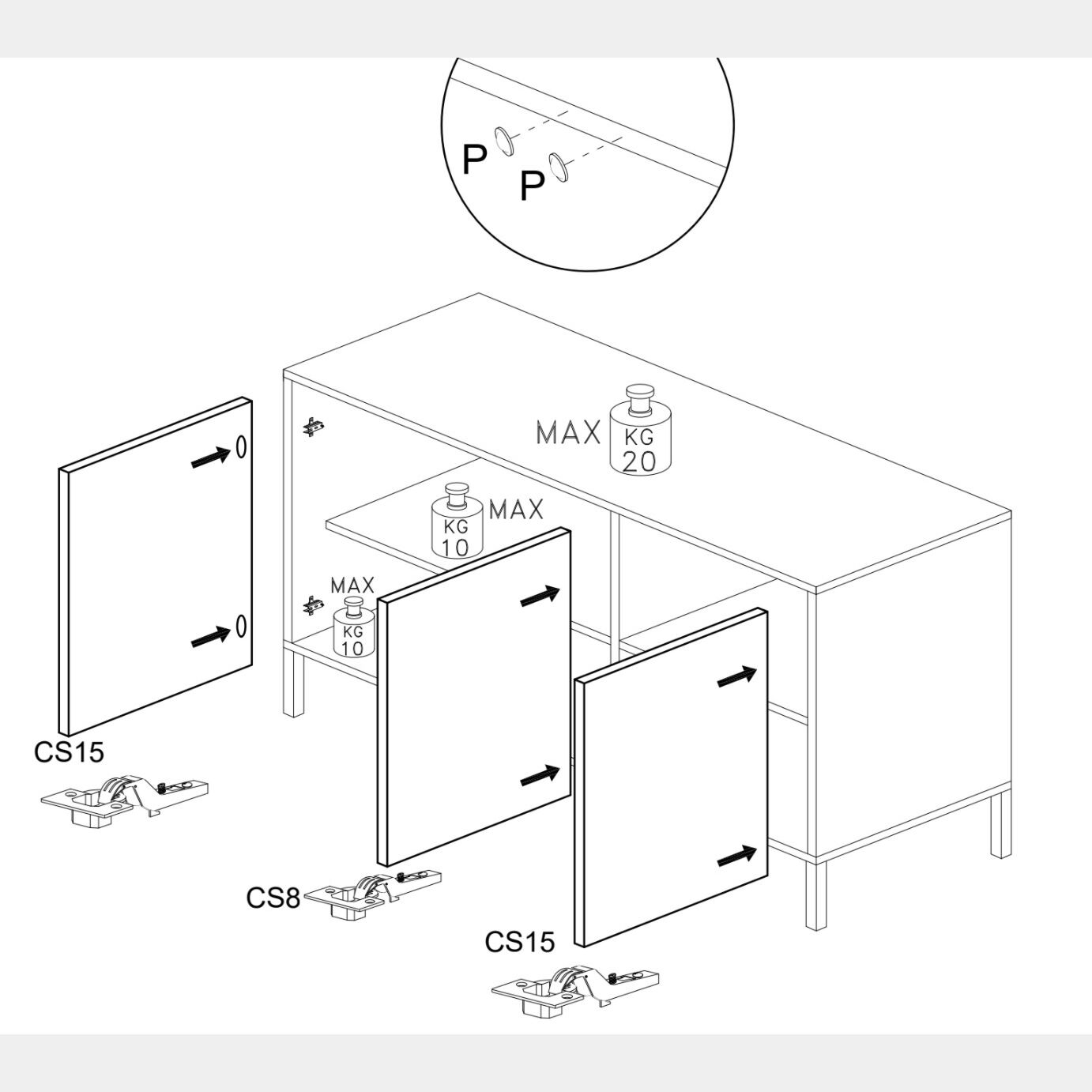 P
P

MAX
KG
20

KG
10
MAX

MAX
KG
10

CS15

CS8

CS15