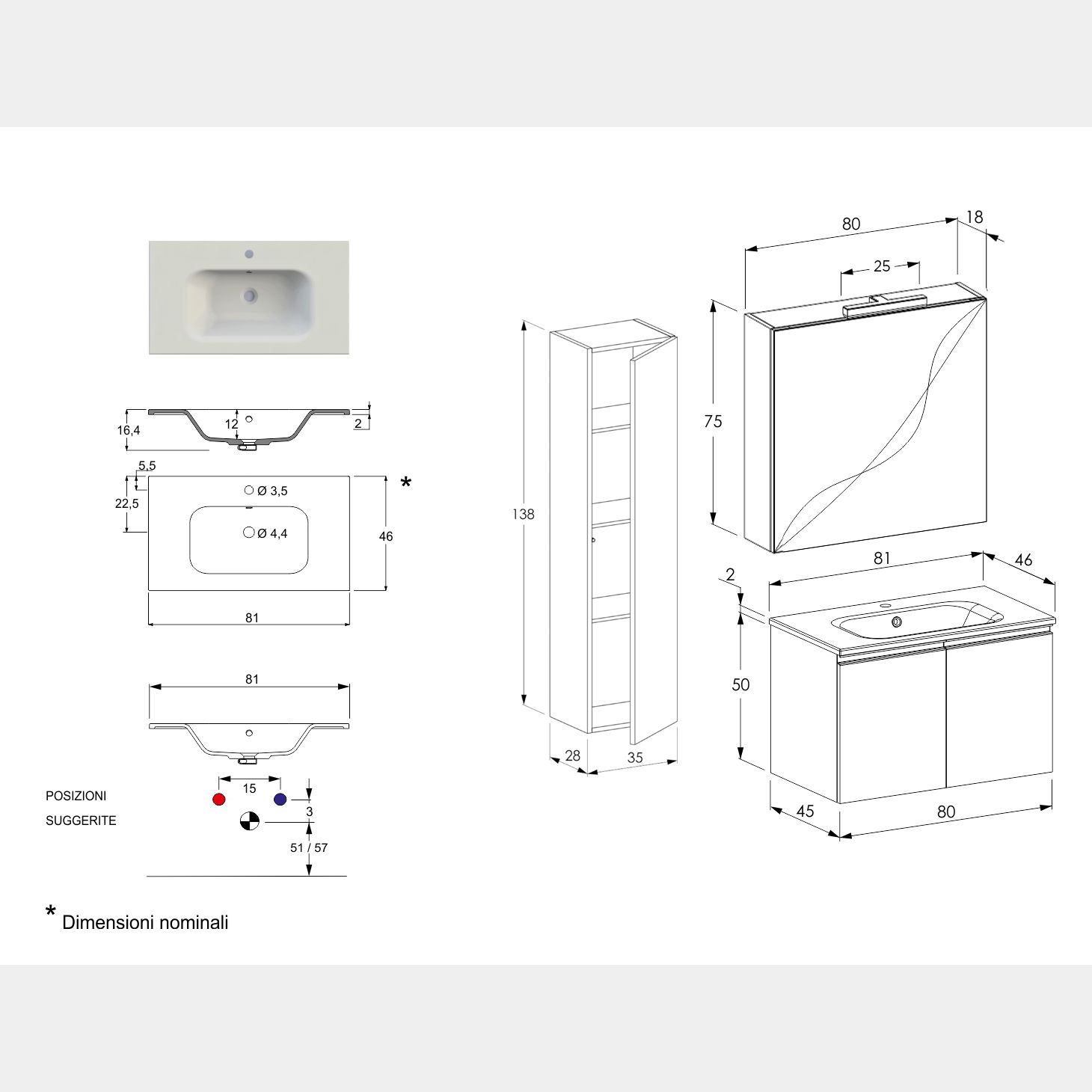 16,4
12
2
5,5
22,5
Ø 3,5
Ø 4,4
46
*
81

81
POSIZIONI
SUGGERITE
15
3
51 / 57

* Dimensioni nominali

138
28
35

80
18
25
75

81
46
2
50
45
80