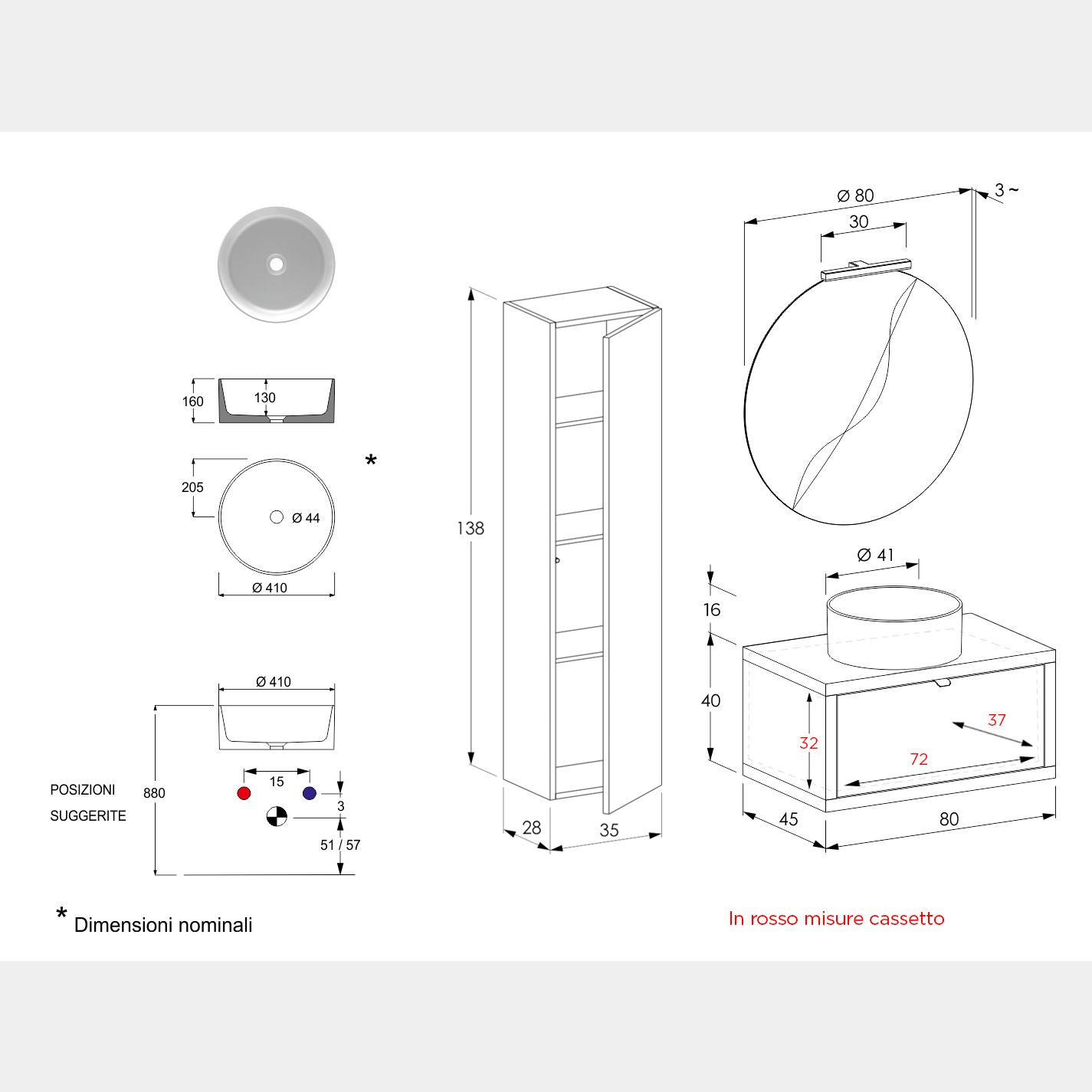 160
130
*
205
Ø 44
Ø 410
Ø 410
POSIZIONI
SUGGERITE
880
15
3
51 / 57
* Dimensioni nominali

138
28
35

Ø 80
3 ~
30
Ø 41
16
40
32
37
72
45
80

In rosso misure cassetto