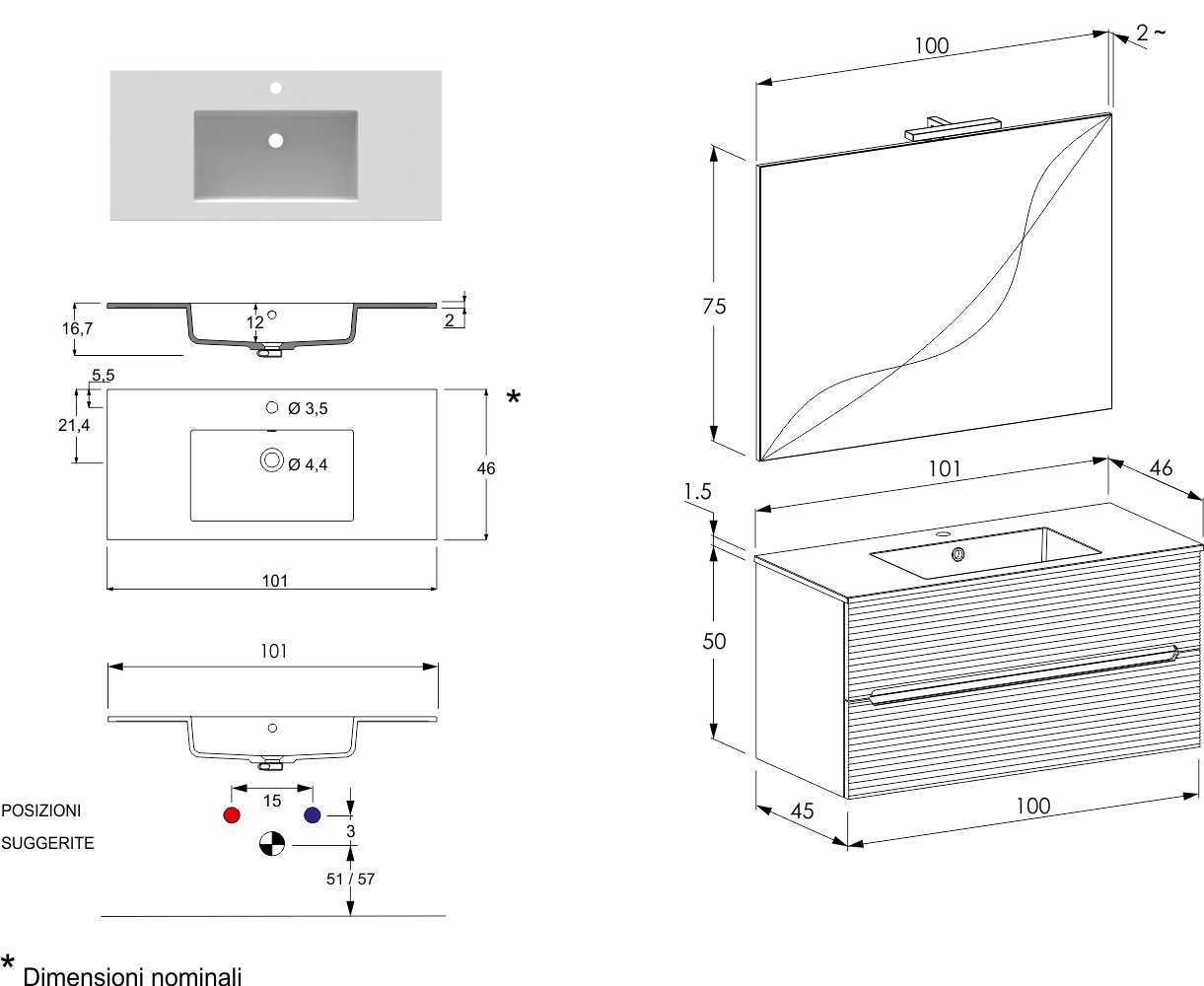 16,7
12
2
5,5
21,4
Ø 3,5
Ø 4,4
46
*
101
101
POSIZIONI
SUGGERITE
15
3
51 / 57
100
2 ~
75
101
46
1.5
50
45
100
* Dimensioni nominali