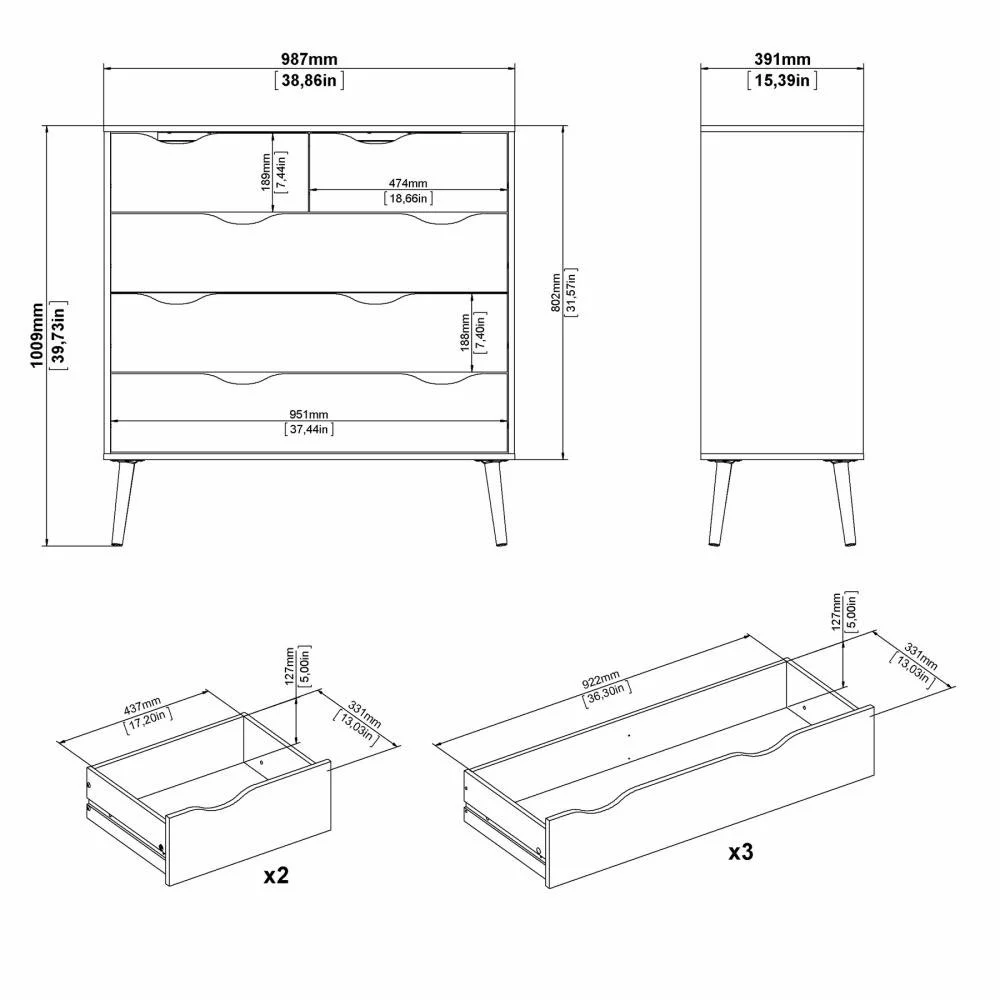 987mm
[38,86in]

391mm
[15,39in]

189mm
[7,44in]

474mm
[18,66in]

1009mm
[39,73in]

802mm
[31,57in]

188mm
[7,40in]

951mm
[37,44in]

437mm
[17,20in]

127mm
[5,00in]

331mm
[13,03in]

x2

922mm
[36,30in]

127mm
[5,00in]

331mm
[13,03in]

x3