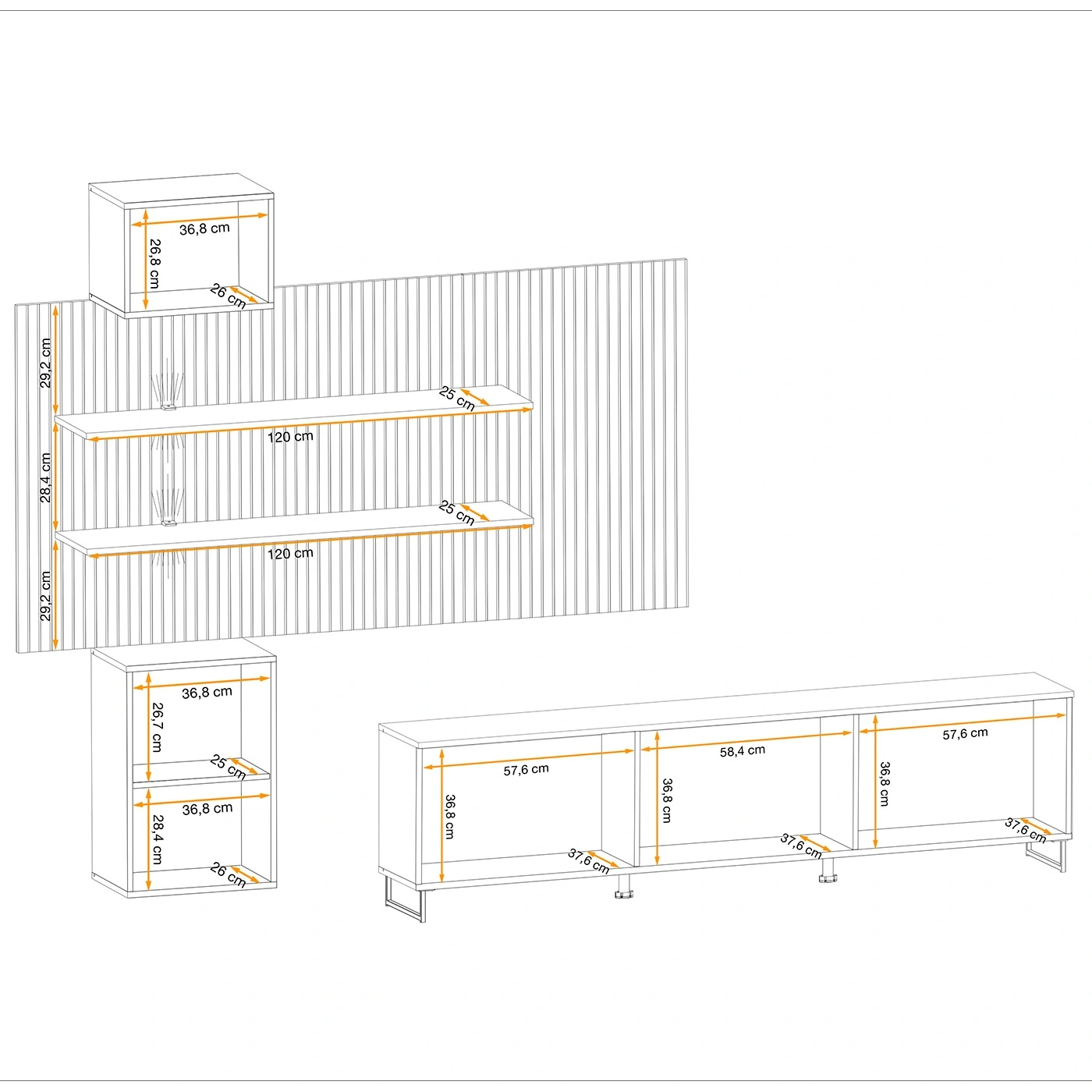 36,8 cm
26,8 cm
26 cm
29,2 cm
25 cm
120 cm
28,4 cm
25 cm
120 cm
29,2 cm
36,8 cm
26,7 cm
25 cm
36,8 cm
28,4 cm
26 cm
57,6 cm
36,8 cm
37,6 cm
58,4 cm
36,8 cm
37,6 cm
57,6 cm
36,8 cm
37,6 cm