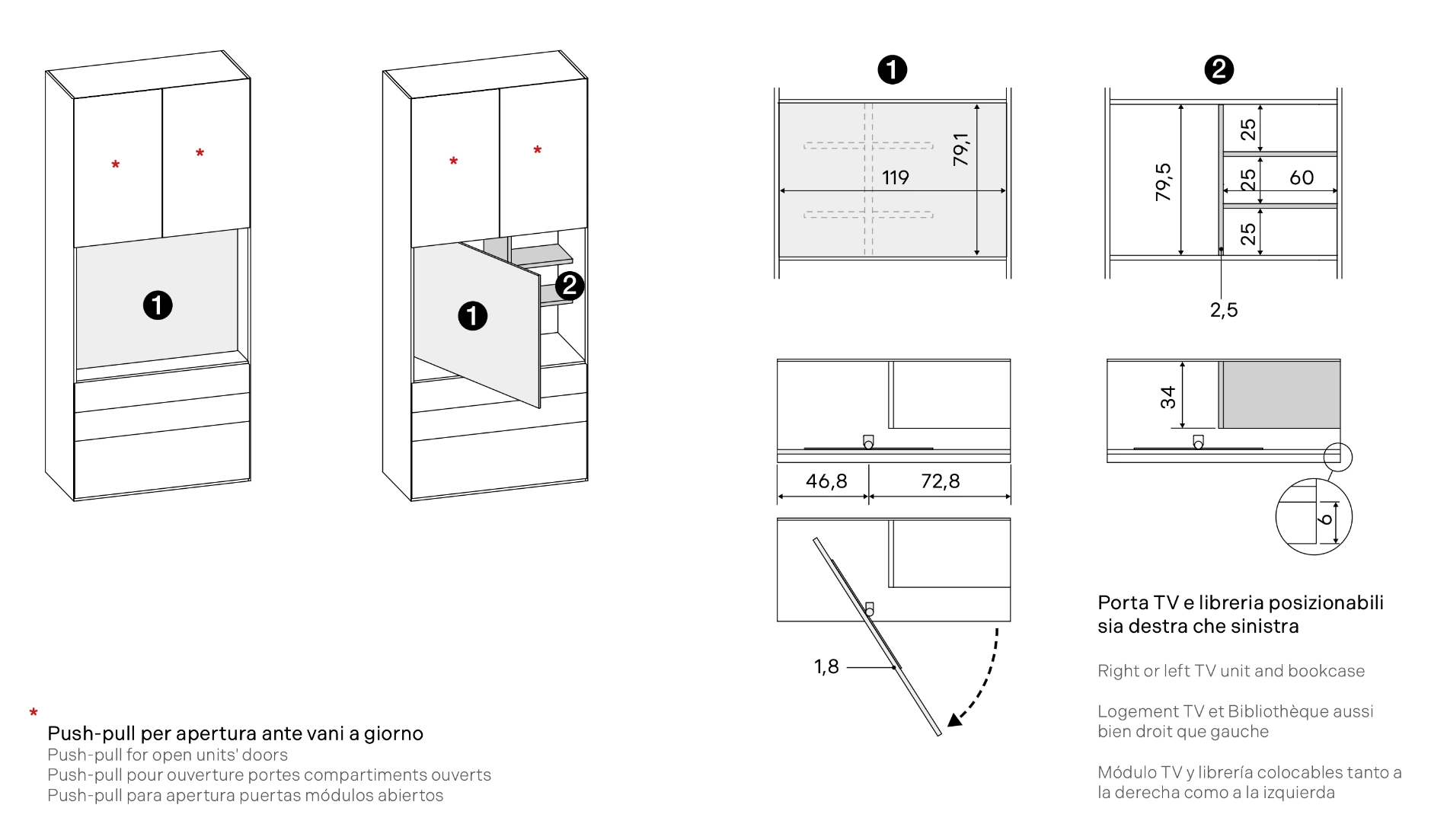 *
*
1

*
*
1
2

1
119
79,1

2
79,5
25
25
60
25
2,5

46,8
72,8

34
6

1,8

Porta TV e libreria posizionabili sia destra che sinistra

Right or left TV unit and bookcase

Logement TV et Bibliothèque aussi bien droit que gauche

Módulo TV y librería colocables tanto a la derecha como a la izquierda

*
Push-pull per apertura ante vani a giorno
Push-pull for open units' doors
Push-pull pour ouverture portes compartiments ouverts
Push-pull para apertura puertas módulos abiertos