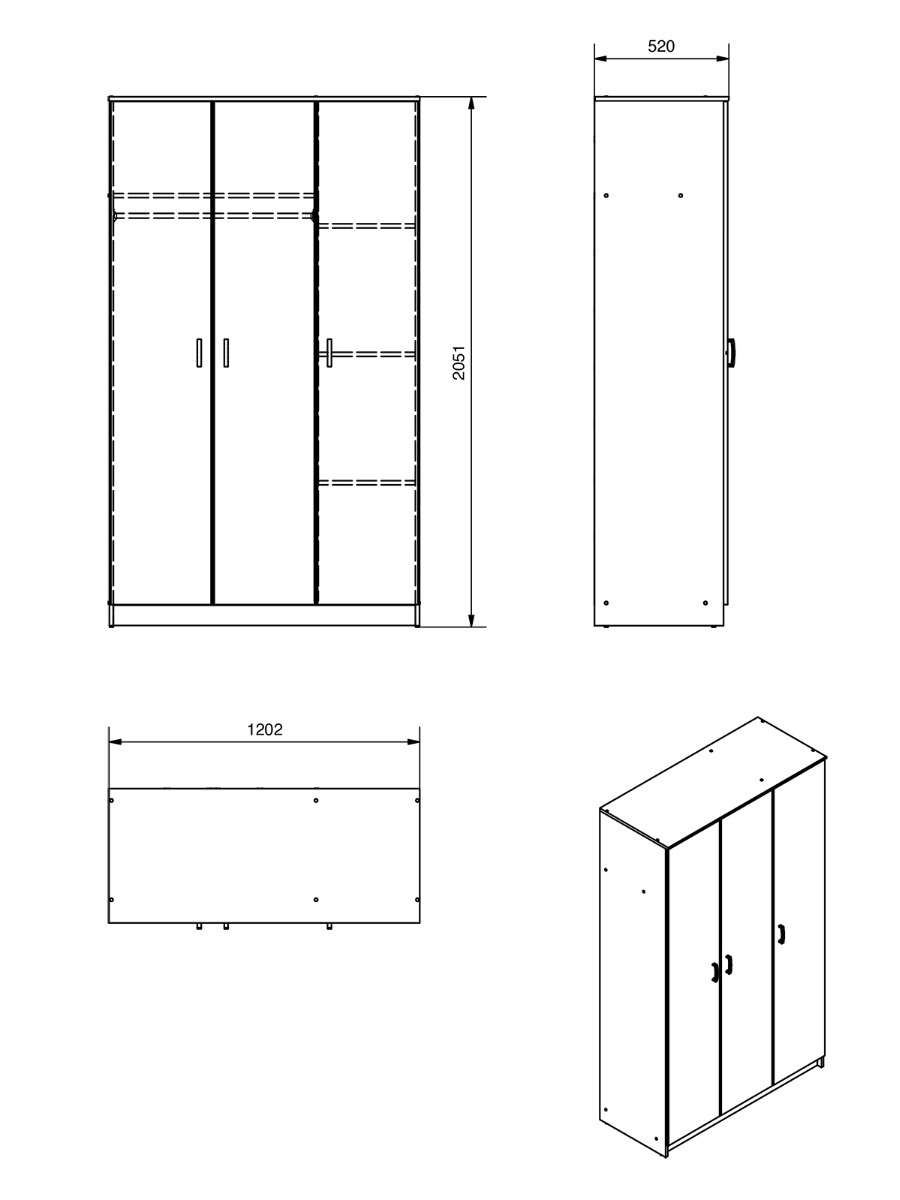 520

2051

1202